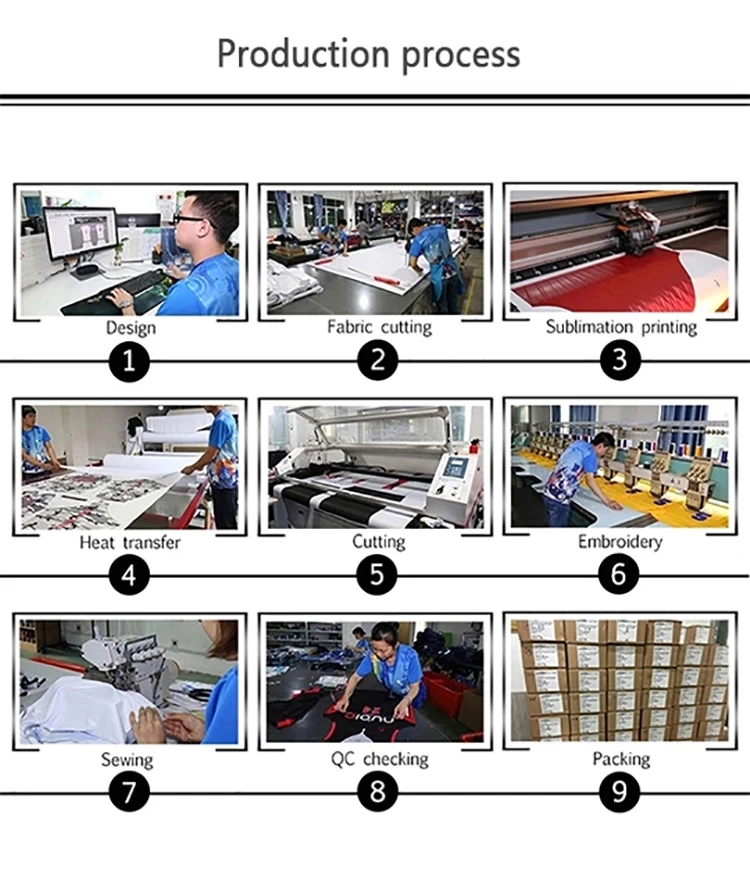 Production process

Design
1

Fabric cutting
2

Sublimation printing
3

Heat transfer
4

Cutting
5

Embroidery
6

Sewing
7

QC checking
8

Packing
9