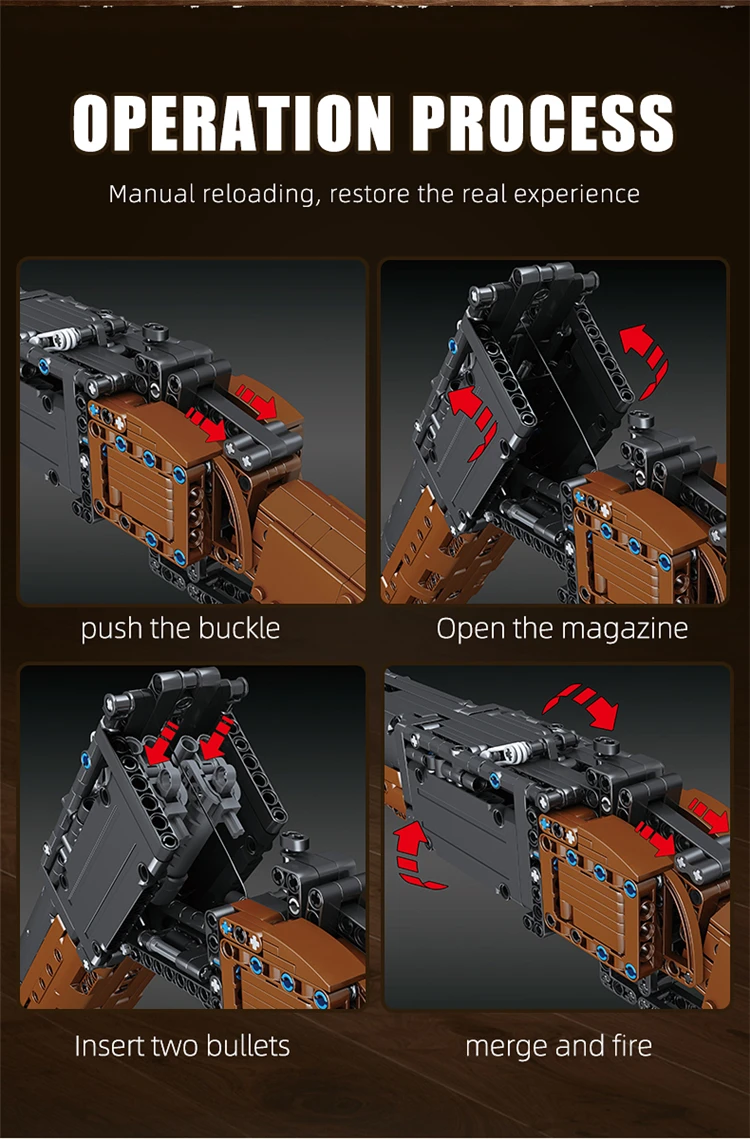 OPERATION PROCESS

Manual reloading, restore the real experience

push the buckle

Open the magazine

Insert two bullets

merge and fire