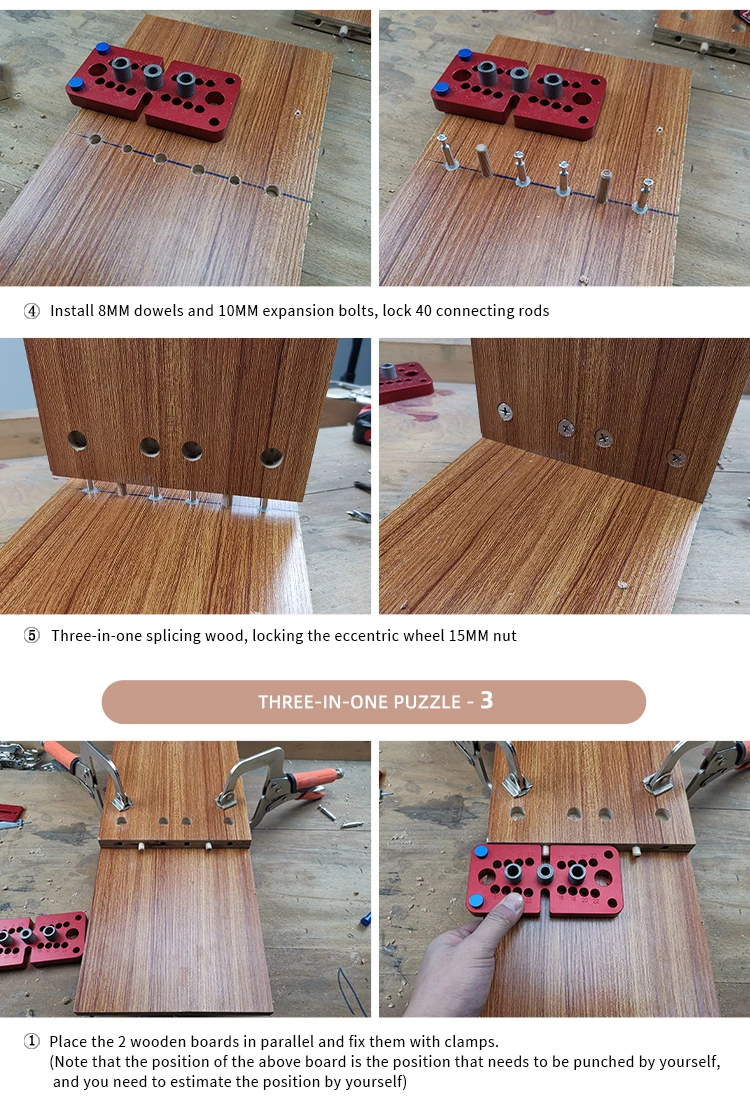 ④ Install 8MM dowels and 10MM expansion bolts, lock 40 connecting rods

⑤ Three-in-one splicing wood, locking the eccentric wheel 15MM nut

THREE-IN-ONE PUZZLE - 3

① Place the 2 wooden boards in parallel and fix them with clamps.
(Note that the position of the above board is the position that needs to be punched by yourself, and you need to estimate the position by yourself)