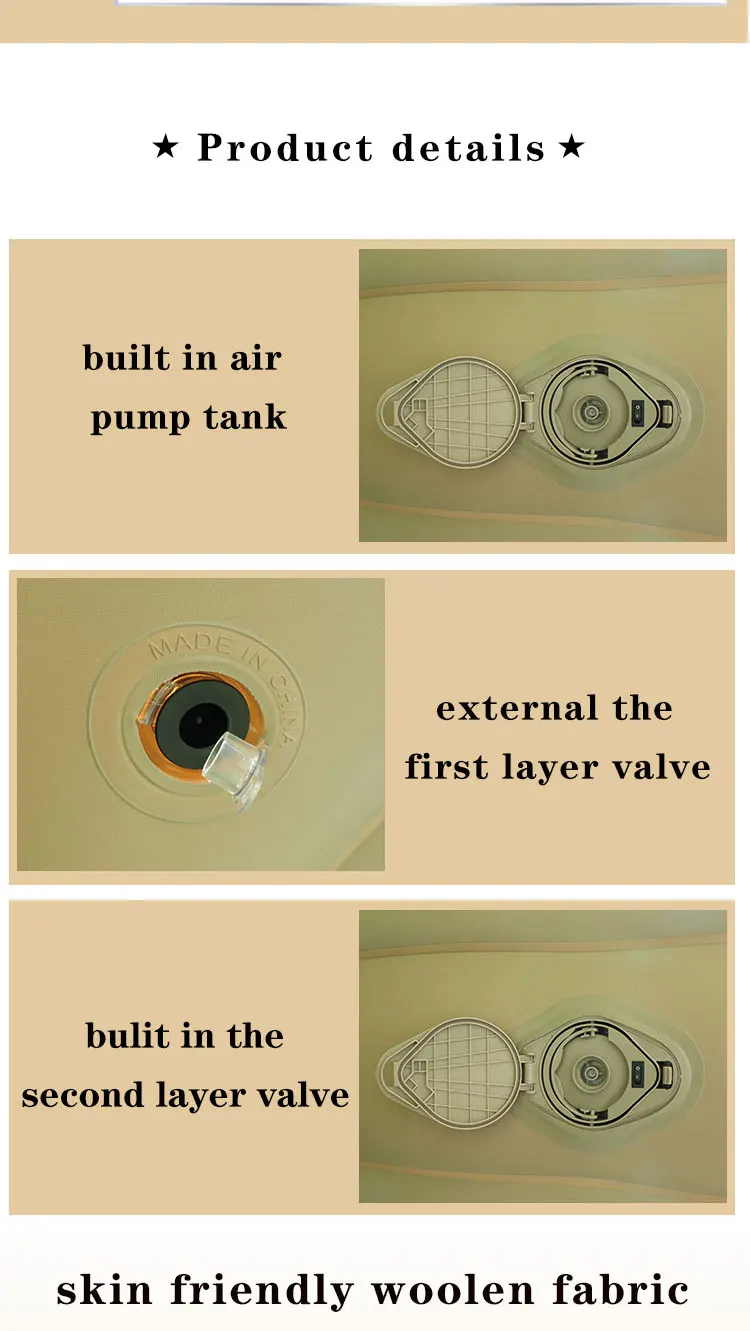 ★ Product details ★

built in air pump tank

MADE IN CHINA

external the first layer valve

bulit in the second layer valve

skin friendly woolen fabric