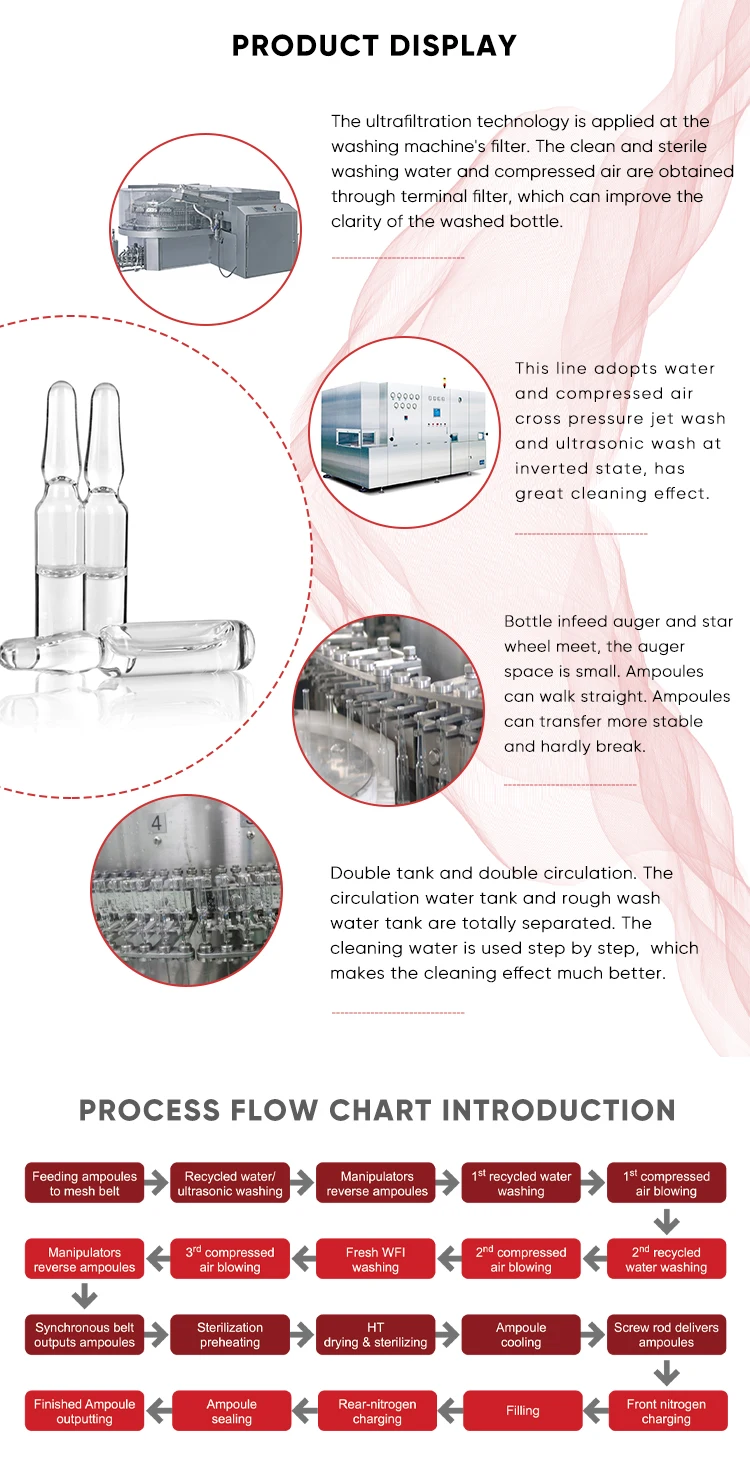 PRODUCT DISPLAY

The ultrafiltration technology is applied at the washing machine's filter. The clean and sterile washing water and compressed air are obtained through terminal filter, which can improve the clarity of the washed bottle.

This line adopts water and compressed air cross pressure jet wash and ultrasonic wash at inverted state, has great cleaning effect.

Bottle infeed auger and star wheel meet, the auger space is small. Ampoules can walk straight. Ampoules can transfer more stable and hardly break.

4

Double tank and double circulation. The circulation water tank and rough wash water tank are totally separated. The cleaning water is used step by step, which makes the cleaning effect much better.

PROCESS FLOW CHART INTRODUCTION

Feeding ampoules to mesh belt

Recycled water/ ultrasonic washing

Manipulators reverse ampoules

$1^{st}$ recycled water washing

$1^{st}$ compressed air blowing

$2^{nd}$ recycled water washing

$2^{nd}$ compressed air blowing

Fresh WFI washing

$3^{rd}$ compressed air blowing

Manipulators reverse ampoules

Synchronous belt outputs ampoules

Sterilization preheating

HT drying & sterilizing

Ampoule cooling

Screw rod delivers ampoules

Front nitrogen charging

Filling

Rear-nitrogen charging

Ampoule sealing

Finished Ampoule outputting