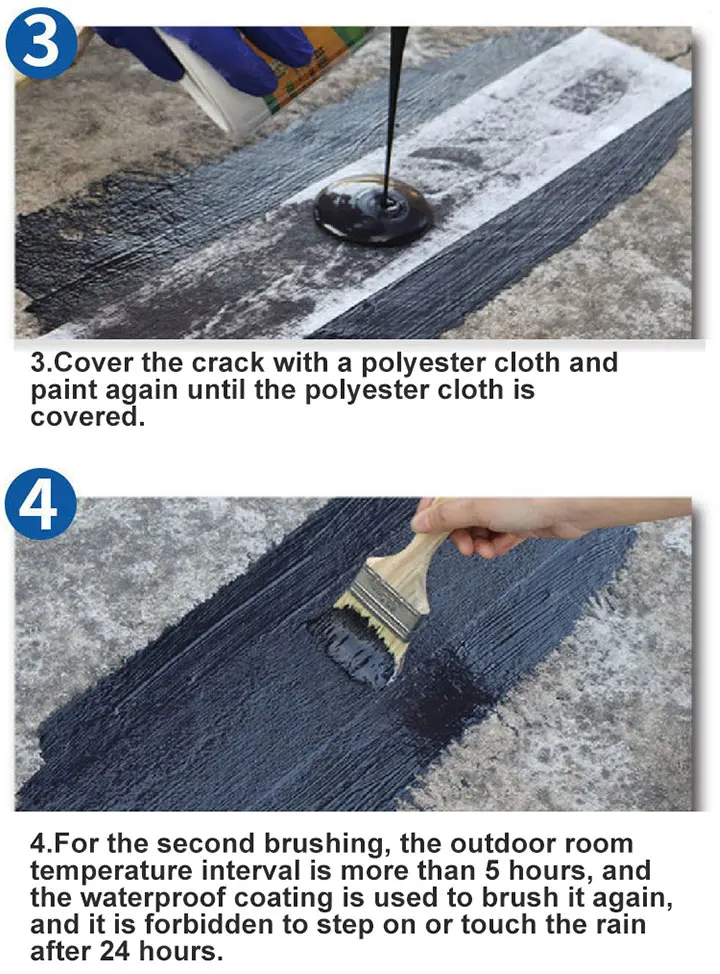 3

3.Cover the crack with a polyester cloth and paint again until the polyester cloth is covered.

4

4.For the second brushing, the outdoor room temperature interval is more than 5 hours, and the waterproof coating is used to brush it again, and it is forbidden to step on or touch the rain after 24 hours.