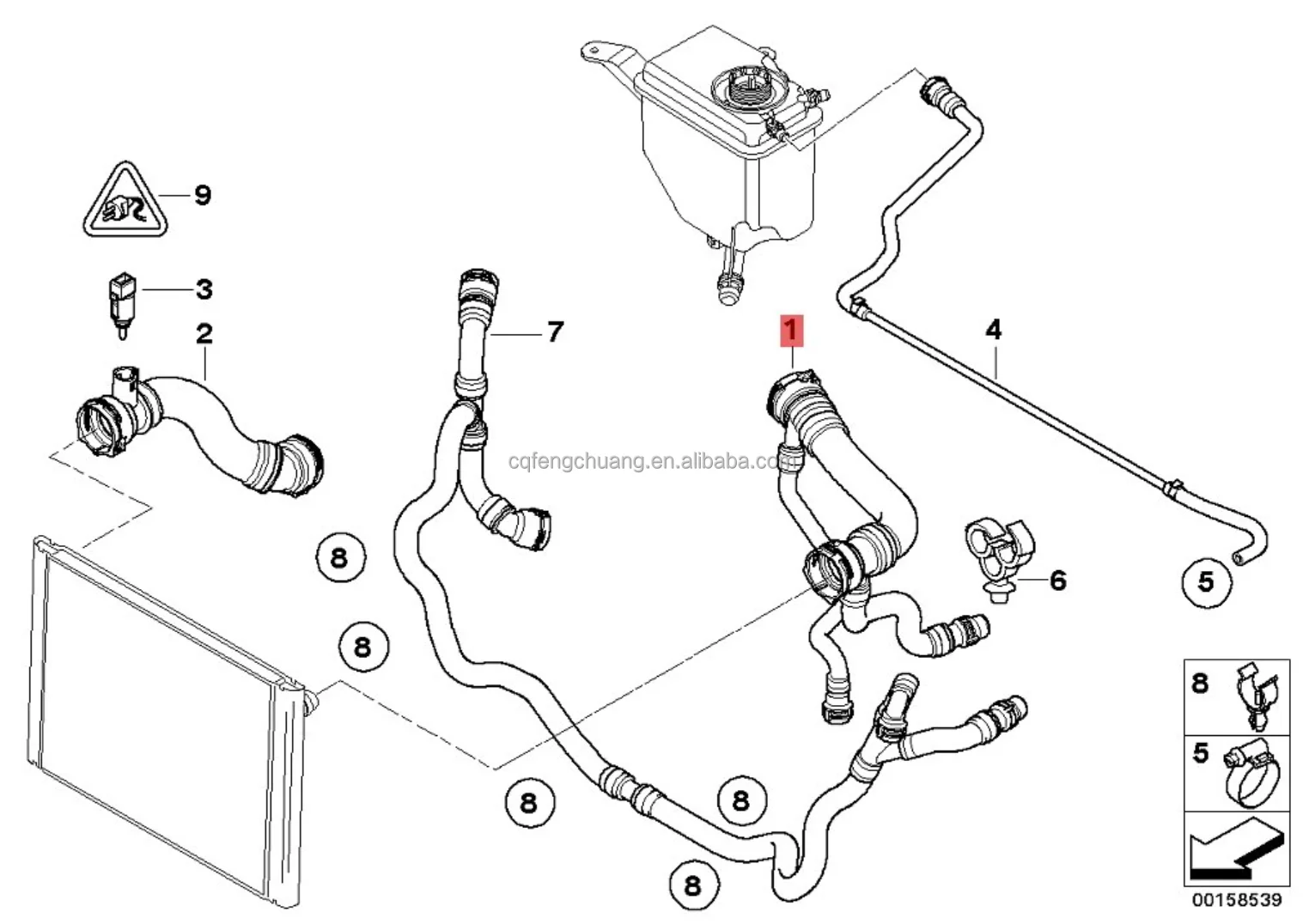 9
3
2
7
1
4
cqfengchuang.en.alibaba.com
8
6
5
8
8
8
8
8
5
00158539