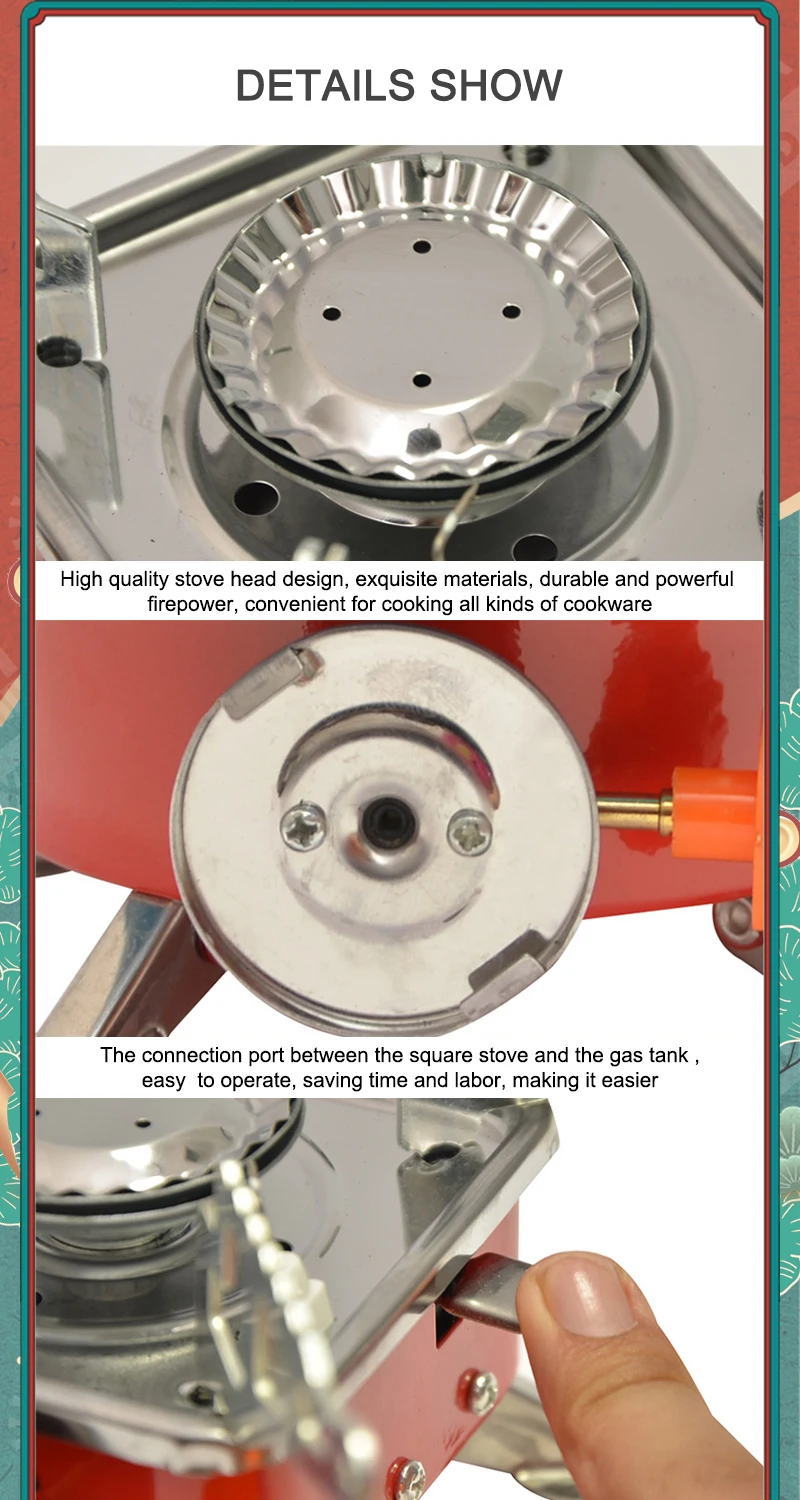 DETAILS SHOW

High quality stove head design, exquisite materials, durable and powerful firepower, convenient for cooking all kinds of cookware

The connection port between the square stove and the gas tank , easy to operate, saving time and labor, making it easier