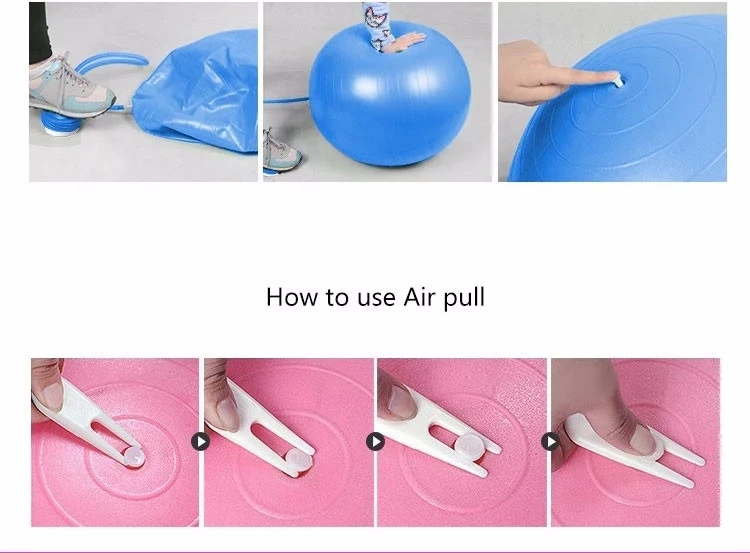 How to use Air pull