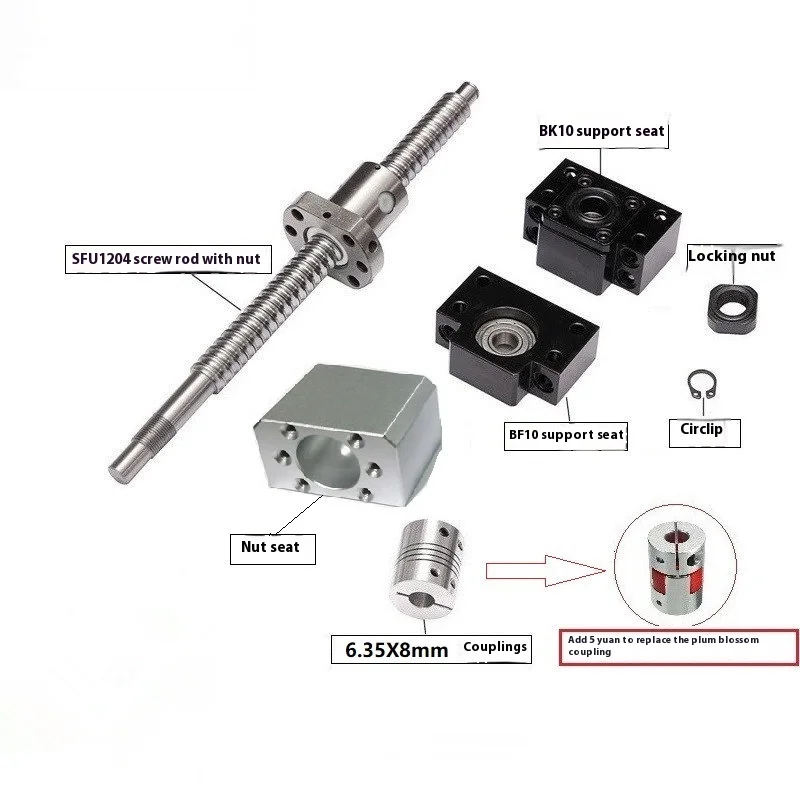 BK10 support seat

SFU1204 screw rod with nut

Locking nut

BF10 support seat

Circlip

Nut seat

6.35X8mm Couplings

Add 5 yuan to replace the plum blossom coupling