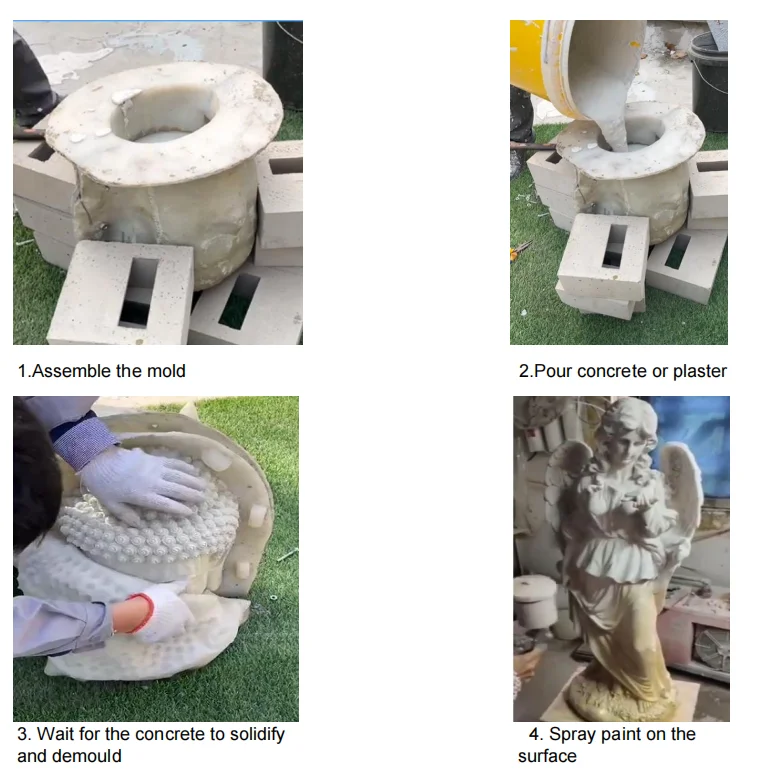 1.Assemble the mold

2.Pour concrete or plaster

3. Wait for the concrete to solidify and demould

4. Spray paint on the surface