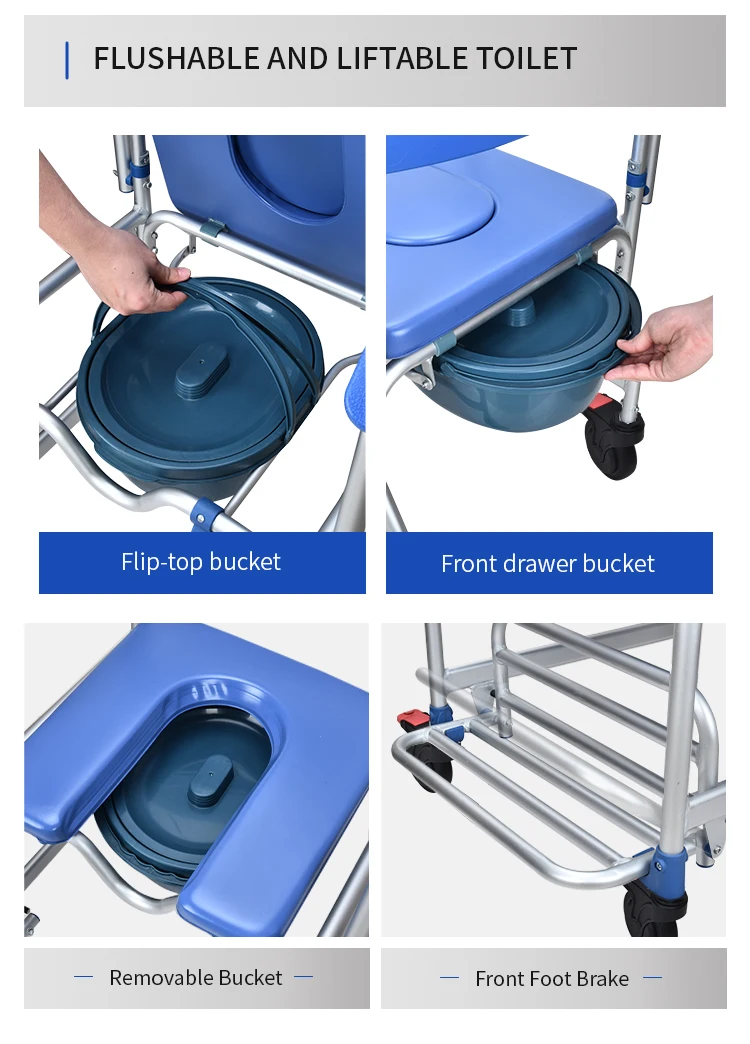 FLUSHABLE AND LIFTABLE TOILET

Flip-top bucket

Front drawer bucket

Removable Bucket

Front Foot Brake