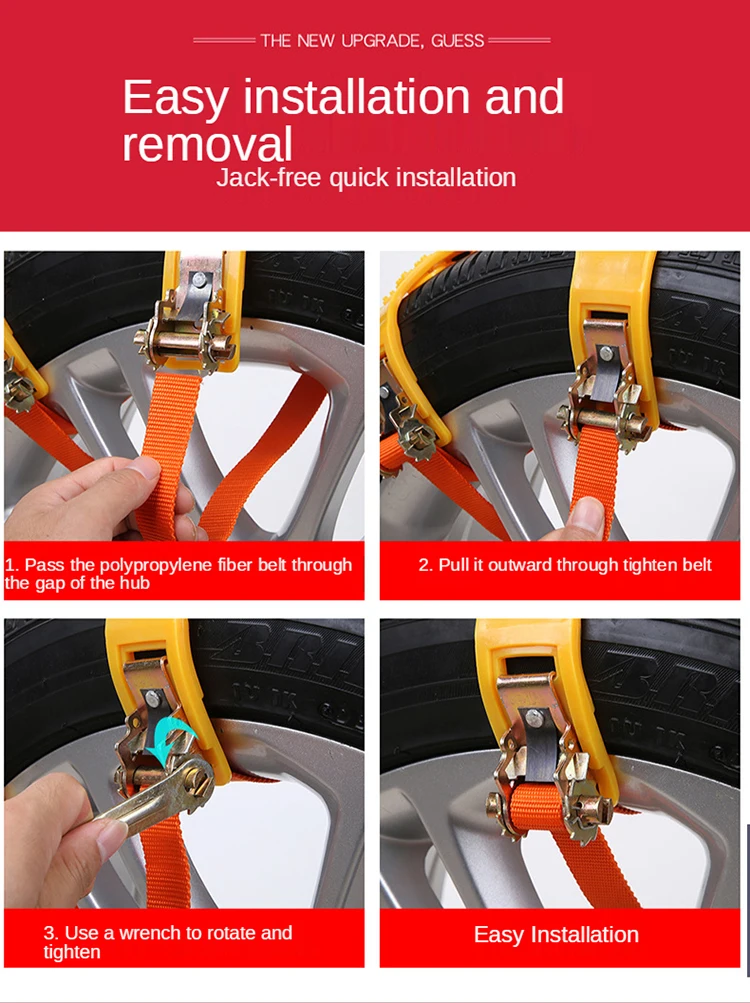 THE NEW UPGRADE, GUESS

Easy installation and removal

Jack-free quick installation

1. Pass the polypropylene fiber belt through the gap of the hub

2. Pull it outward through tighten belt

3. Use a wrench to rotate and tighten

Easy Installation