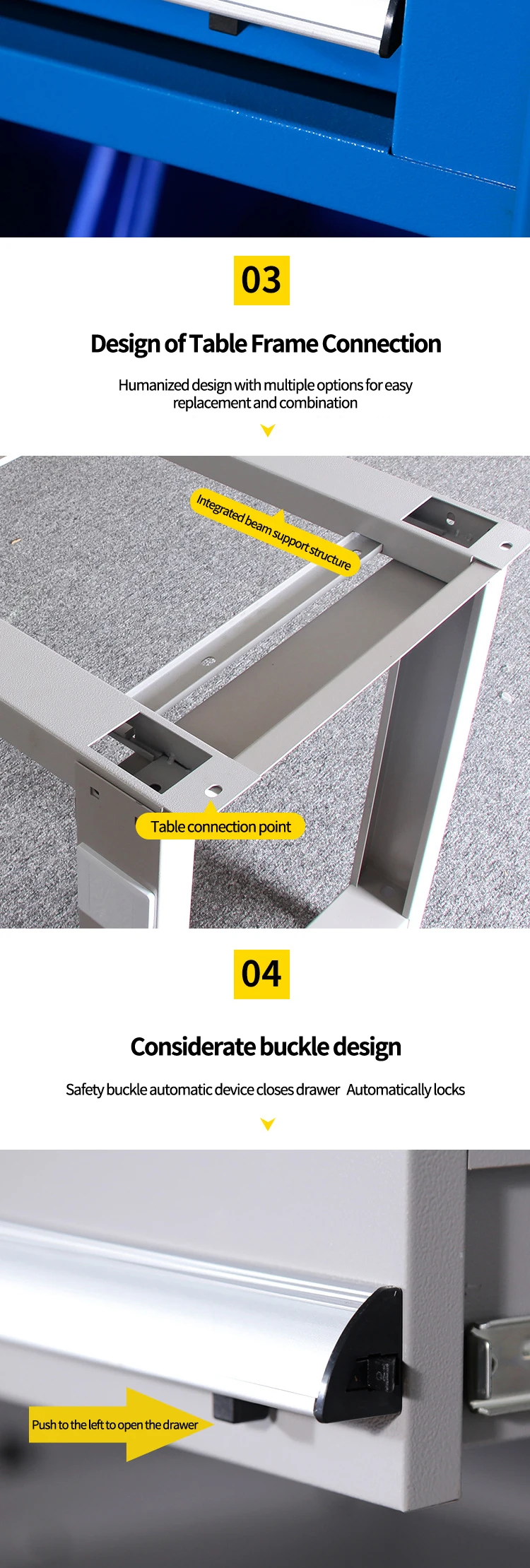 03

Design of Table Frame Connection

Humanized design with multiple options for easy replacement and combination

Integrated beam support structure

Table connection point

04

Considerate buckle design

Safety buckle automatic device closes drawer Automatically locks

Push to the left to open the drawer