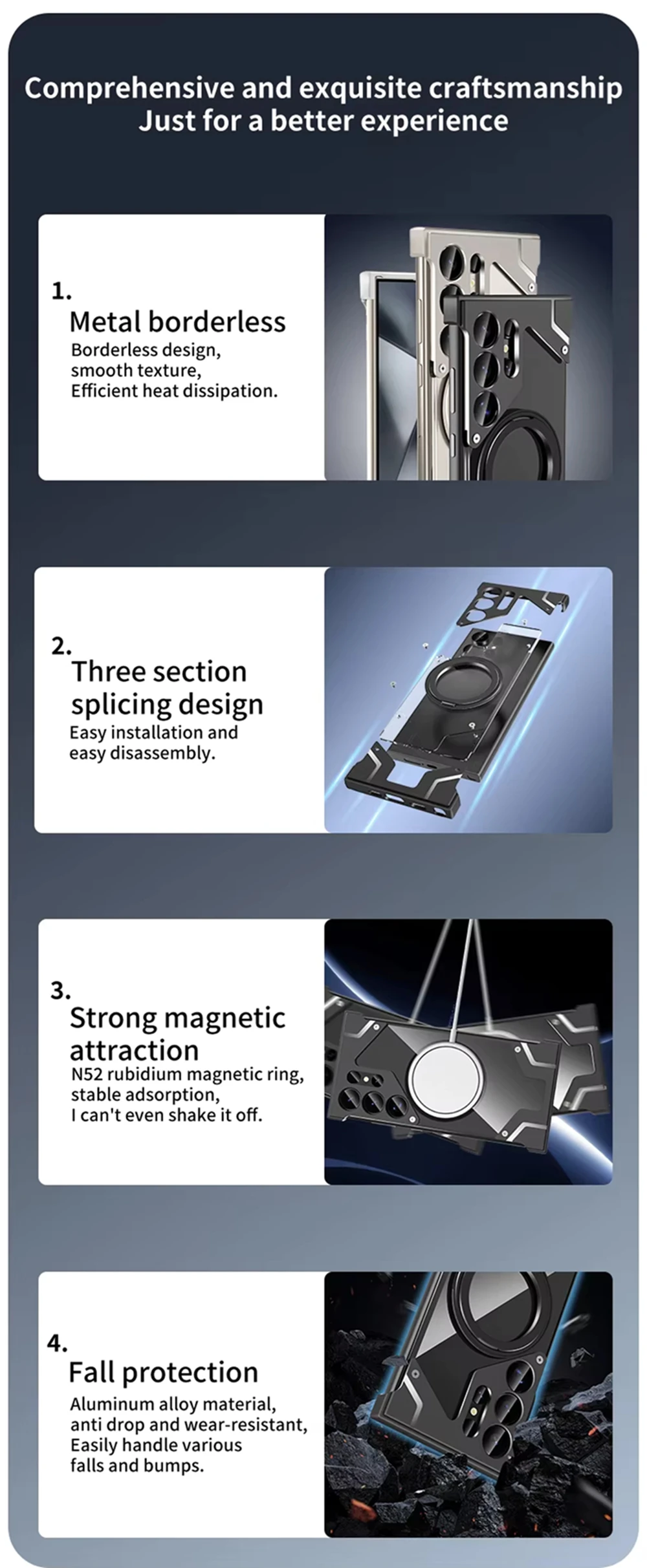 Comprehensive and exquisite craftsmanship
Just for a better experience

1.
Metal borderless
Borderless design,
smooth texture,
Efficient heat dissipation.

2.
Three section splicing design
Easy installation and easy disassembly.

3.
Strong magnetic attraction
N52 rubidium magnetic ring,
stable adsorption,
I can't even shake it off.

4.
Fall protection
Aluminum alloy material,
anti drop and wear-resistant,
Easily handle various falls and bumps.