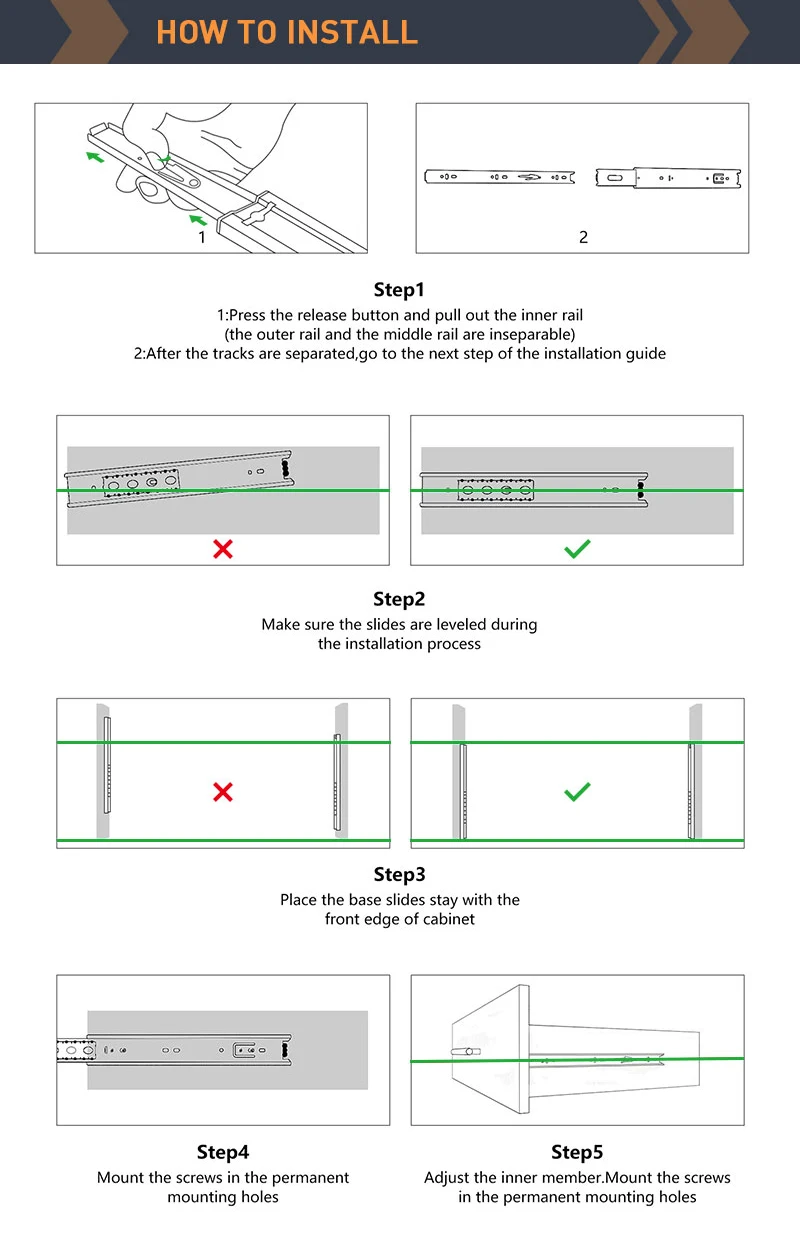 HOW TO INSTALL

1

2

Step1

1:Press the release button and pull out the inner rail (the outer rail and the middle rail are inseparable)

2:After the tracks are separated,go to the next step of the installation guide

Step2

Make sure the slides are leveled during the installation process

Step3

Place the base slides stay with the front edge of cabinet

Step4

Mount the screws in the permanent mounting holes

Step5

Adjust the inner member.Mount the screws in the permanent mounting holes