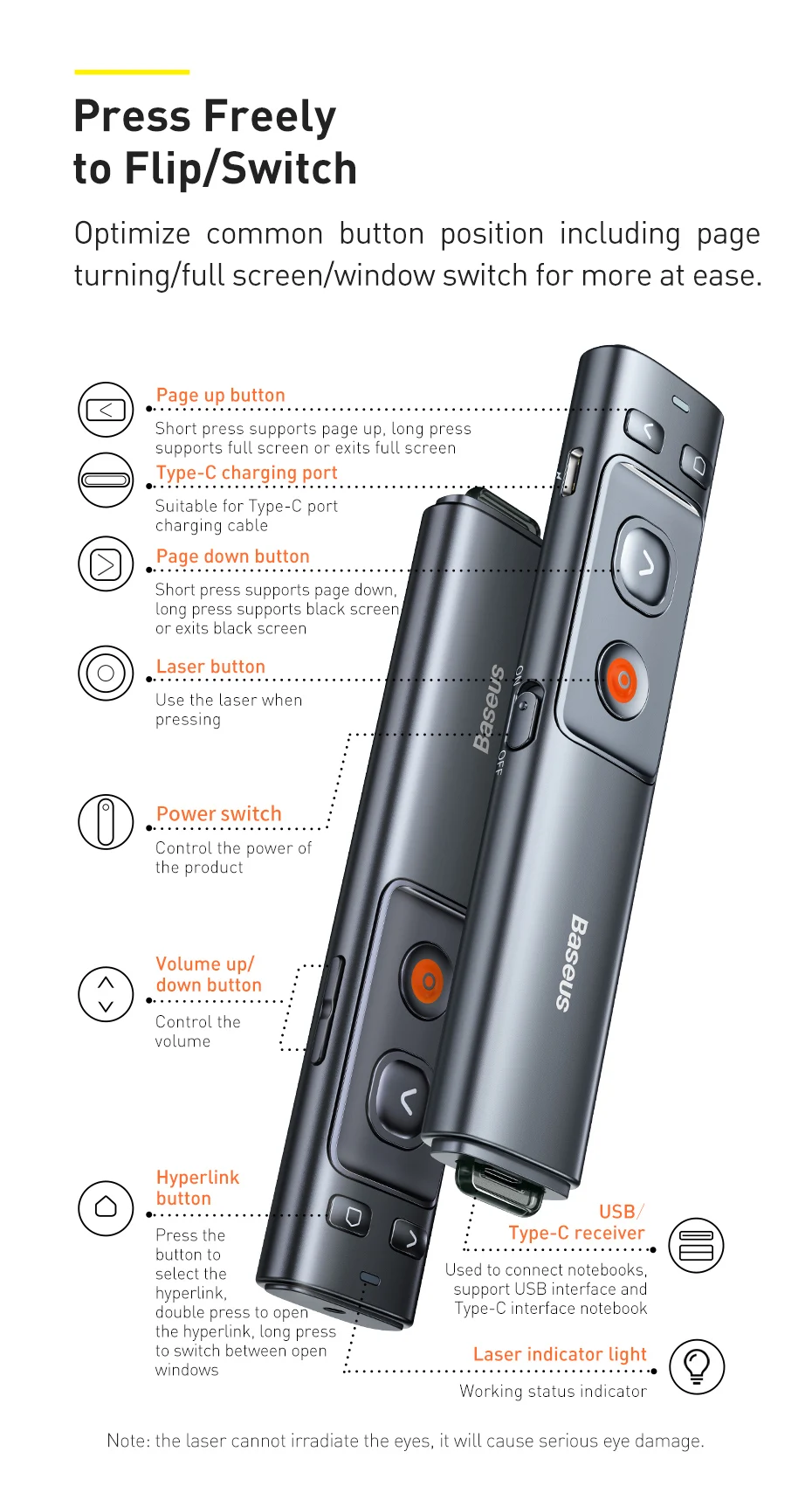 Press Freely
to Flip/Switch

Optimize common button position including page turning/full screen/window switch for more at ease.

Page up button
Short press supports page up, long press supports full screen or exits full screen

Type-C charging port
Suitable for Type-C port charging cable

Page down button
Short press supports page down, long press supports black screen or exits black screen

Laser button
Use the laser when pressing

Power switch
Control the power of the product

Volume up/ down button
Control the volume

Hyperlink button
Press the button to select the hyperlink, double press to open the hyperlink, long press to switch between open windows

Baseus
ON
OFF
Baseus

USB/ Type-C receiver
Used to connect notebooks, support USB interface and Type-C interface notebook

Laser indicator light
Working status indicator

Note: the laser cannot irradiate the eyes, it will cause serious eye damage.