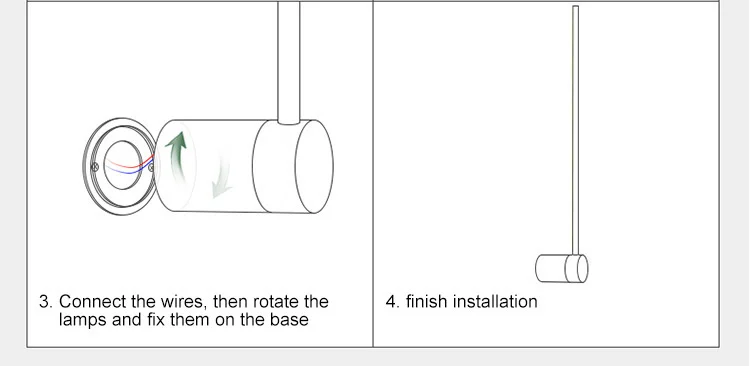 3. Connect the wires, then rotate the lamps and fix them on the base

4. finish installation