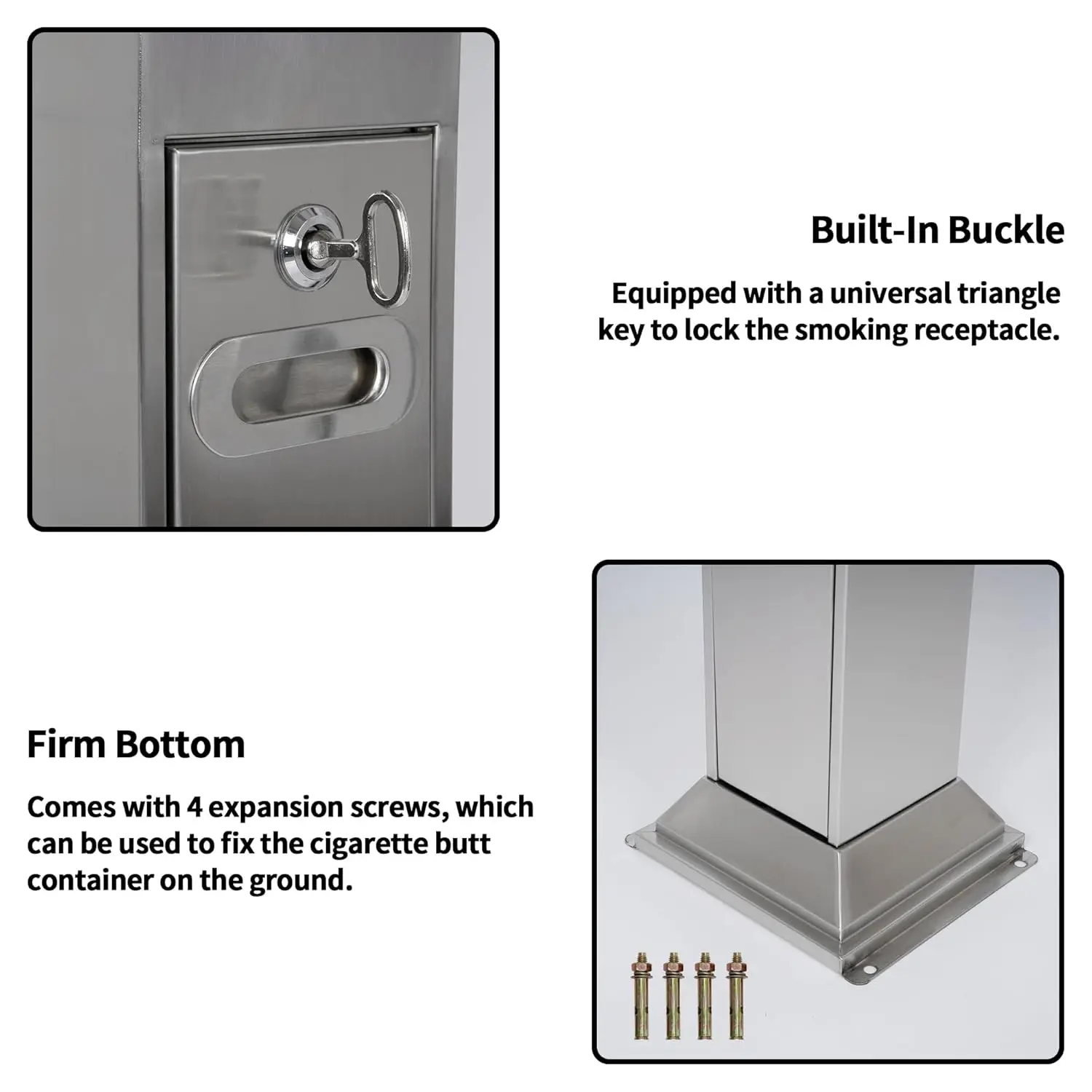 Built-In Buckle

Equipped with a universal triangle key to lock the smoking receptacle.

Firm Bottom

Comes with 4 expansion screws, which can be used to fix the cigarette butt container on the ground.