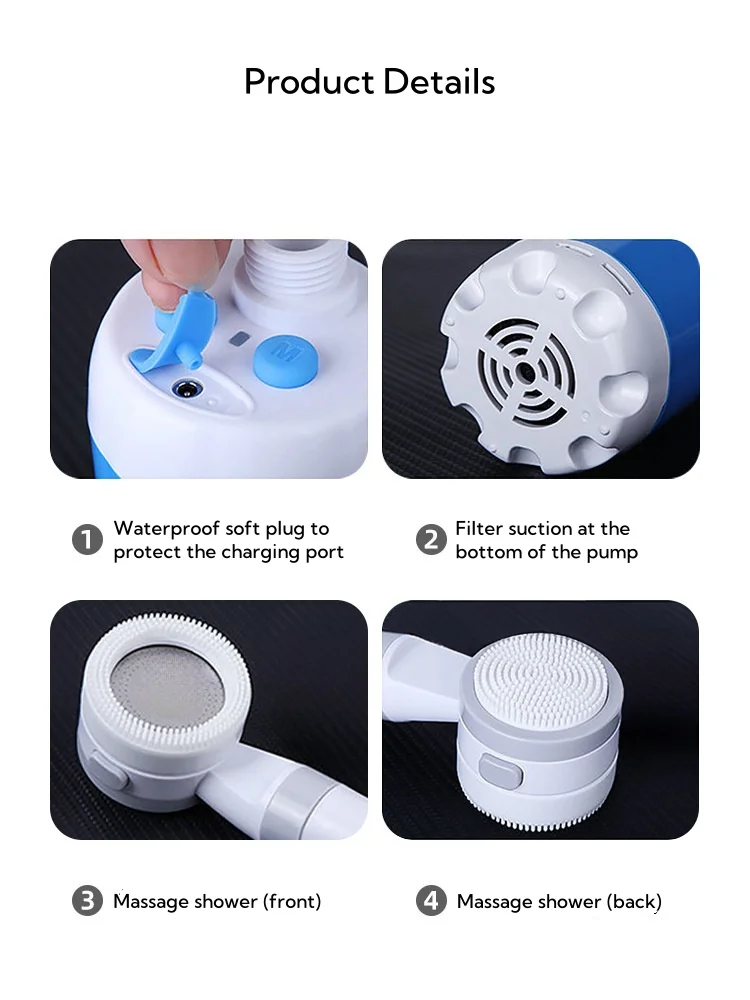 Product Details

M

1 Waterproof soft plug to protect the charging port

2 Filter suction at the bottom of the pump

3 Massage shower (front)

4 Massage shower (back)