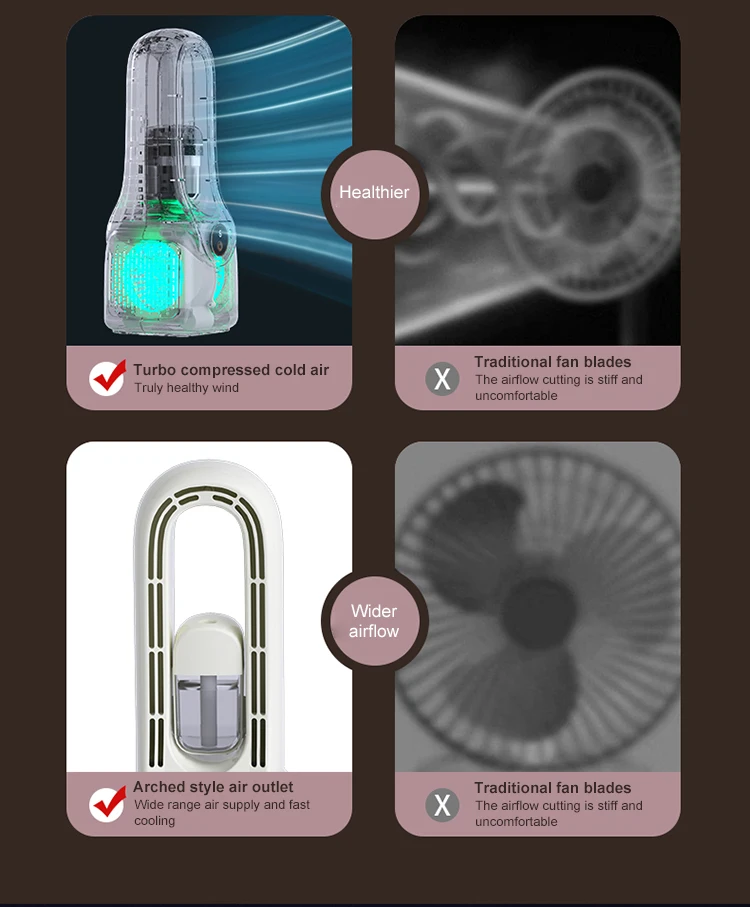 Healthier

Turbo compressed cold air
Truly healthy wind

X
Traditional fan blades
The airflow cutting is stiff and uncomfortable

Wider airflow

Arched style air outlet
Wide range air supply and fast cooling

X
Traditional fan blades
The airflow cutting is stiff and uncomfortable