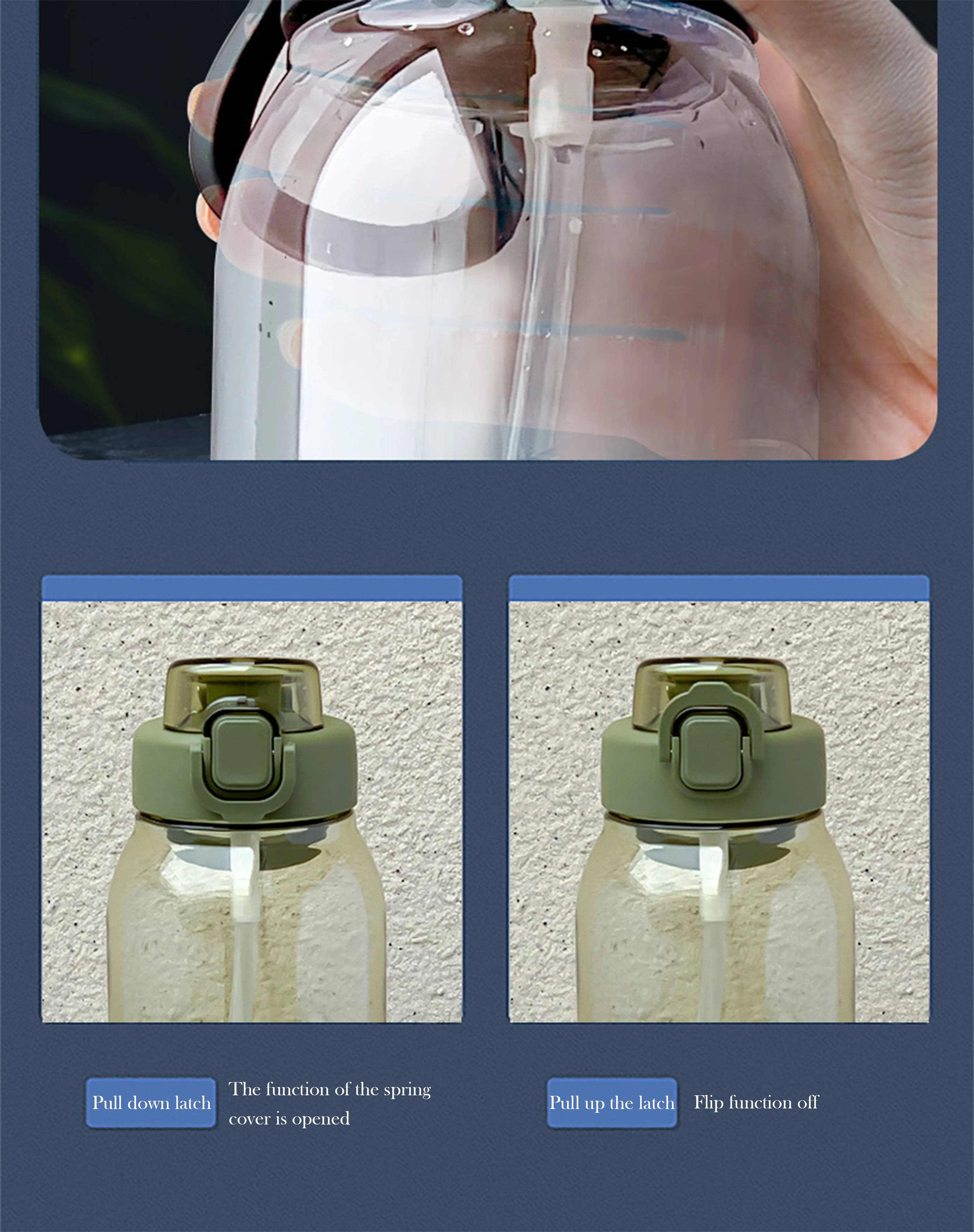 Pull down latch

The function of the spring cover is opened

Pull up the latch

Flip function off