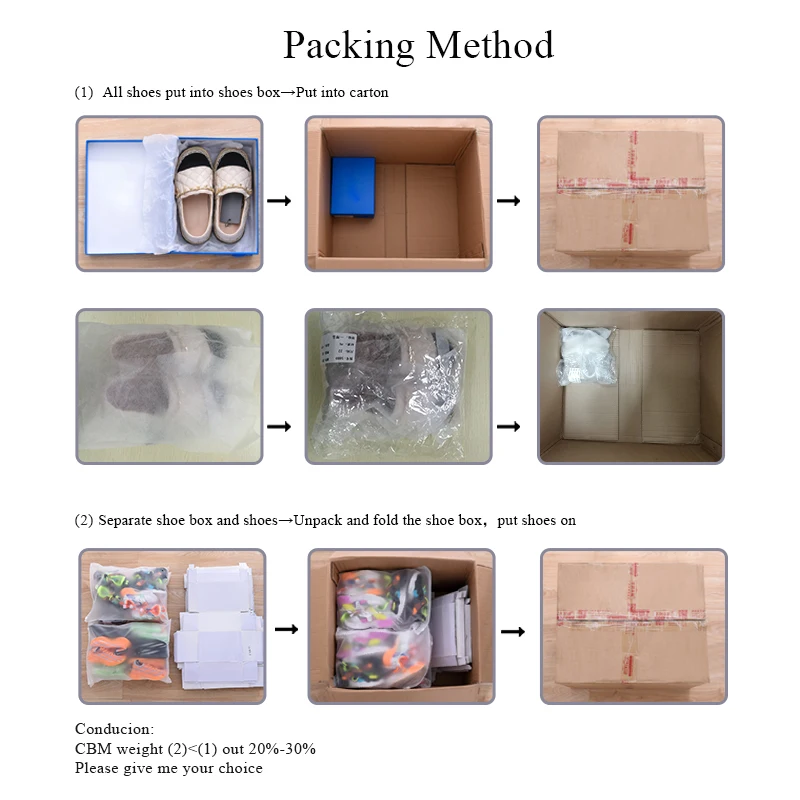 Packing Method

(1) All shoes put into shoes box→Put into carton

(2) Separate shoe box and shoes→Unpack and fold the shoe box, put shoes on

Conducion:
CBM weight (2)<(1) out 20%-30%
Please give me your choice