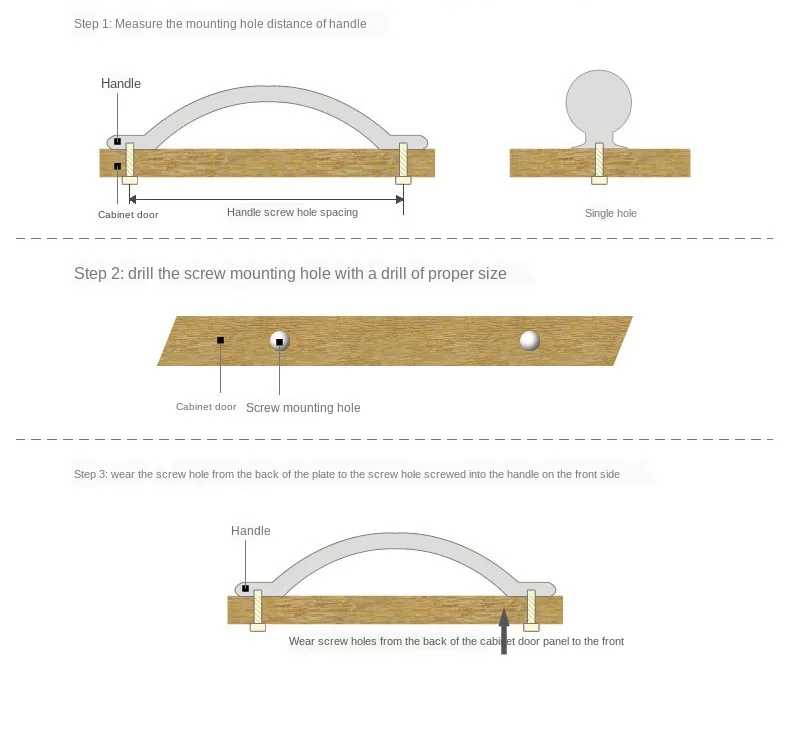 Step 1: Measure the mounting hole distance of handle

Handle

Cabinet door

Handle screw hole spacing

Single hole

Step 2: drill the screw mounting hole with a drill of proper size

Cabinet door

Screw mounting hole

Step 3: wear the screw hole from the back of the plate to the screw hole screwed into the handle on the front side

Handle

Wear screw holes from the back of the cabinet door panel to the front