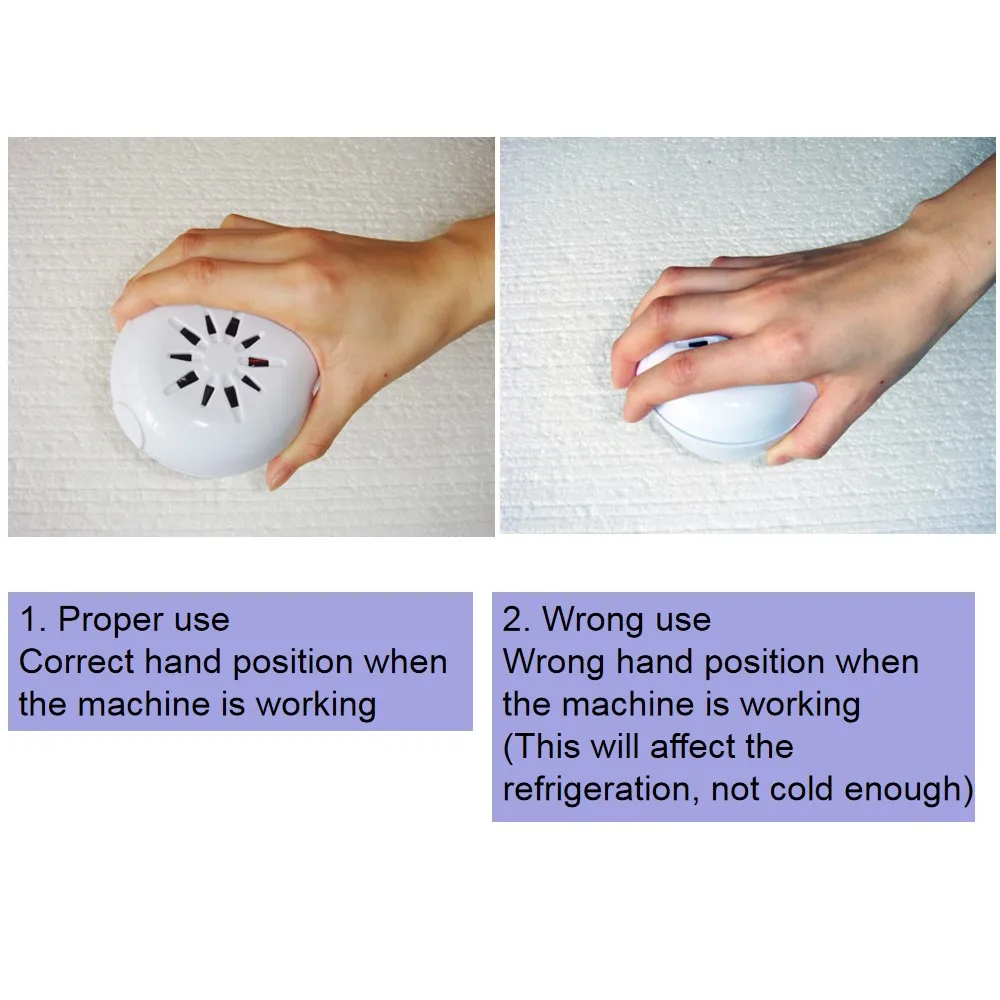 1. Proper use
Correct hand position when the machine is working

2. Wrong use
Wrong hand position when the machine is working
(This will affect the refrigeration, not cold enough)