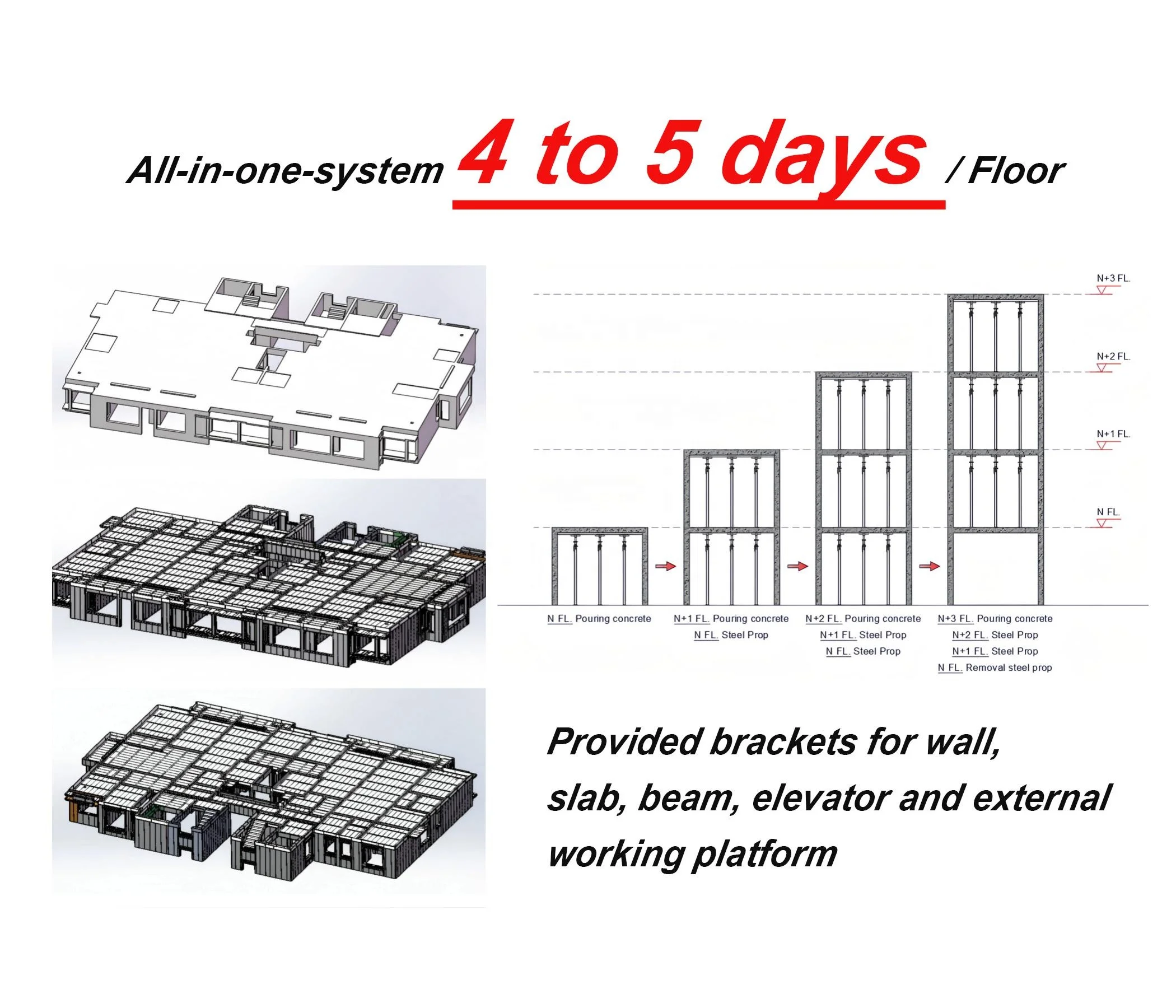 All-in-one-system 4 to 5 days / Floor

N+3 FL.
N+2 FL.
N+1 FL.
N FL.

N FL. Pouring concrete

N+1 FL. Pouring concrete
N FL. Steel Prop

N+2 FL. Pouring concrete
N+1 FL. Steel Prop
N FL. Steel Prop

N+3 FL. Pouring concrete
N+2 FL. Steel Prop
N+1 FL. Steel Prop
N FL. Removal steel prop

Provided brackets for wall, slab, beam, elevator and external working platform