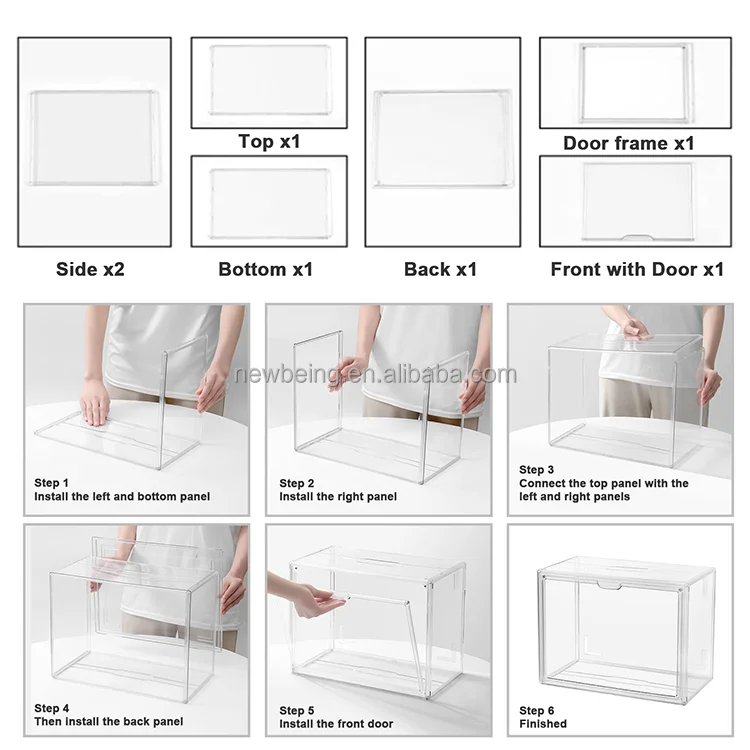 Top x1

Door frame x1

Side x2

Bottom x1

Back x1

Front with Door x1

newbeing.en.alibaba.com

Step 1
Install the left and bottom panel

Step 2
Install the right panel

Step 3
Connect the top panel with the left and right panels

Step 4
Then install the back panel

Step 5
Install the front door

Step 6
Finished