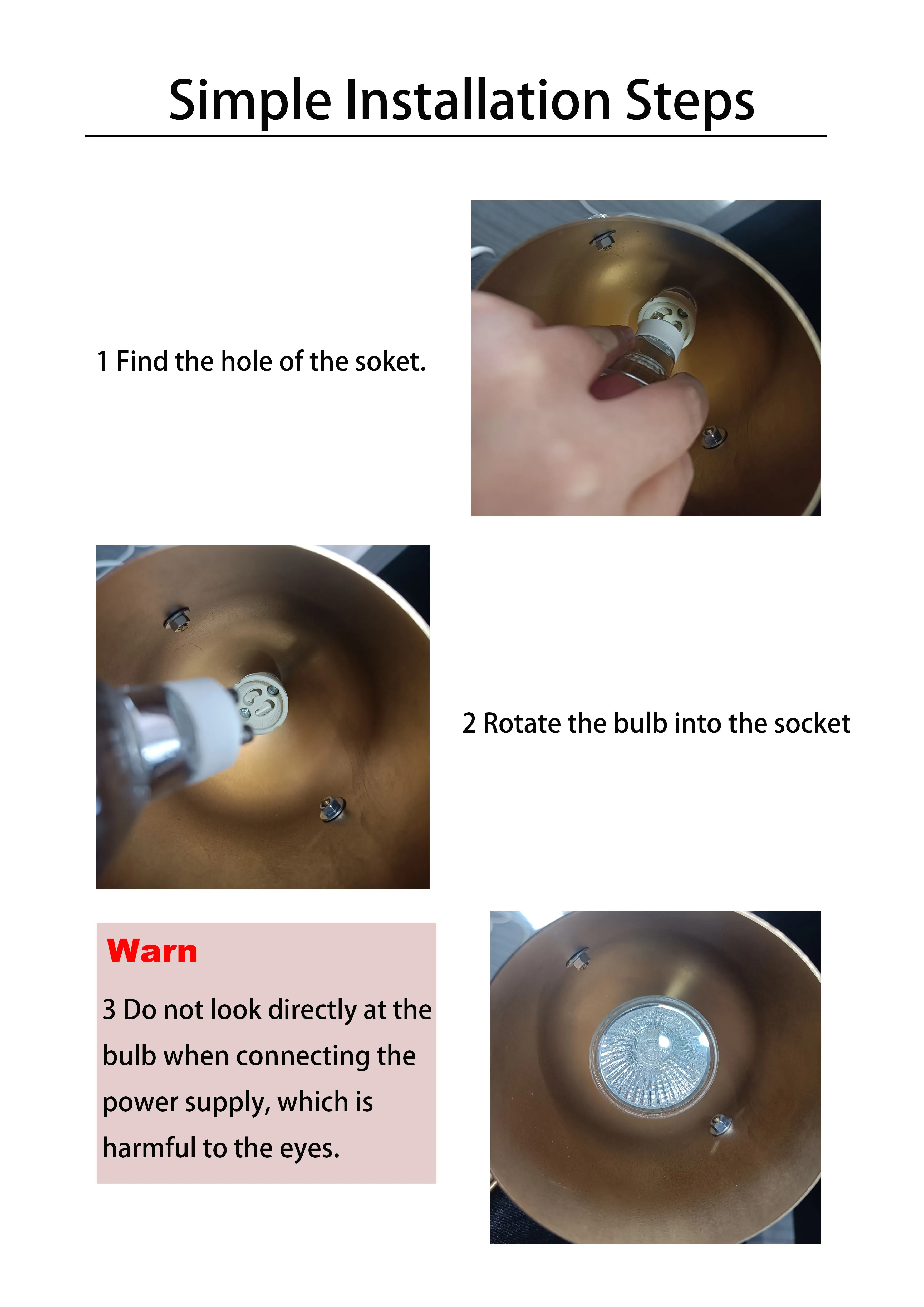 Simple Installation Steps

1 Find the hole of the soket.

2 Rotate the bulb into the socket

Warn

3 Do not look directly at the bulb when connecting the power supply, which is harmful to the eyes.