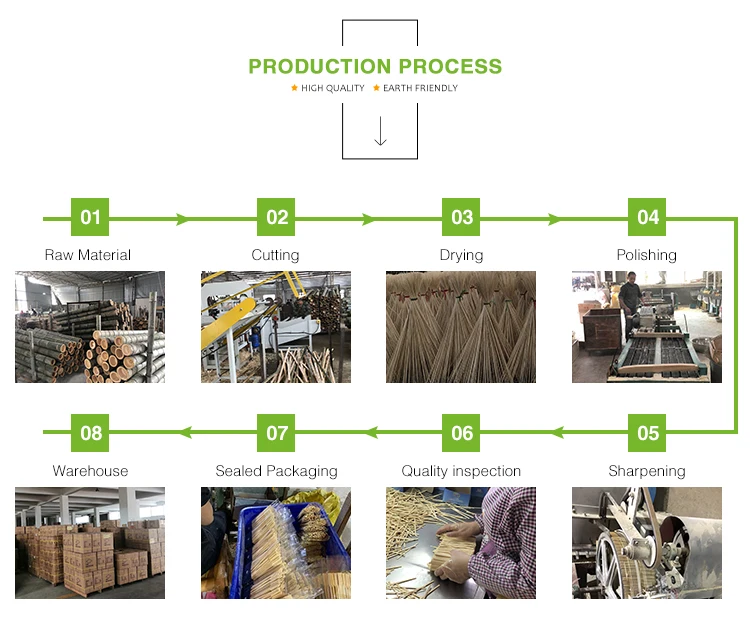 PRODUCTION PROCESS
★ HIGH QUALITY ★ EARTH FRIENDLY

01
Raw Material

02
Cutting

03
Drying

04
Polishing

05
Sharpening

06
Quality inspection

07
Sealed Packaging

08
Warehouse