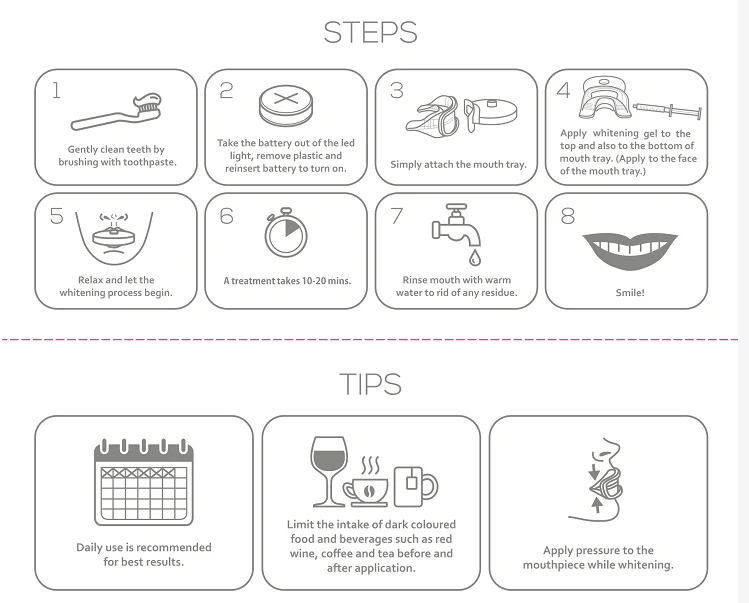 STEPS

1
Gently clean teeth by brushing with toothpaste.

2
Take the battery out of the led light, remove plastic and reinsert battery to turn on.

3
Simply attach the mouth tray.

4
Apply whitening gel to the top and also to the bottom of mouth tray. (Apply to the face of the mouth tray.)

5
Relax and let the whitening process begin.

6
A treatment takes 10-20 mins.

7
Rinse mouth with warm water to rid of any residue.

8
Smile!

TIPS

Daily use is recommended for best results.

Limit the intake of dark coloured food and beverages such as red wine, coffee and tea before and after application.

Apply pressure to the mouthpiece while whitening.