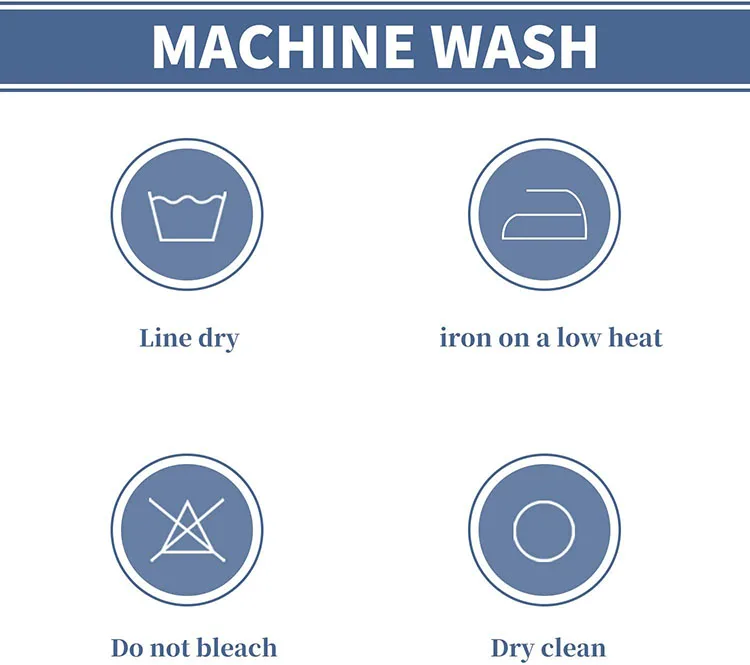 MACHINE WASH

Line dry

iron on a low heat

Do not bleach

Dry clean