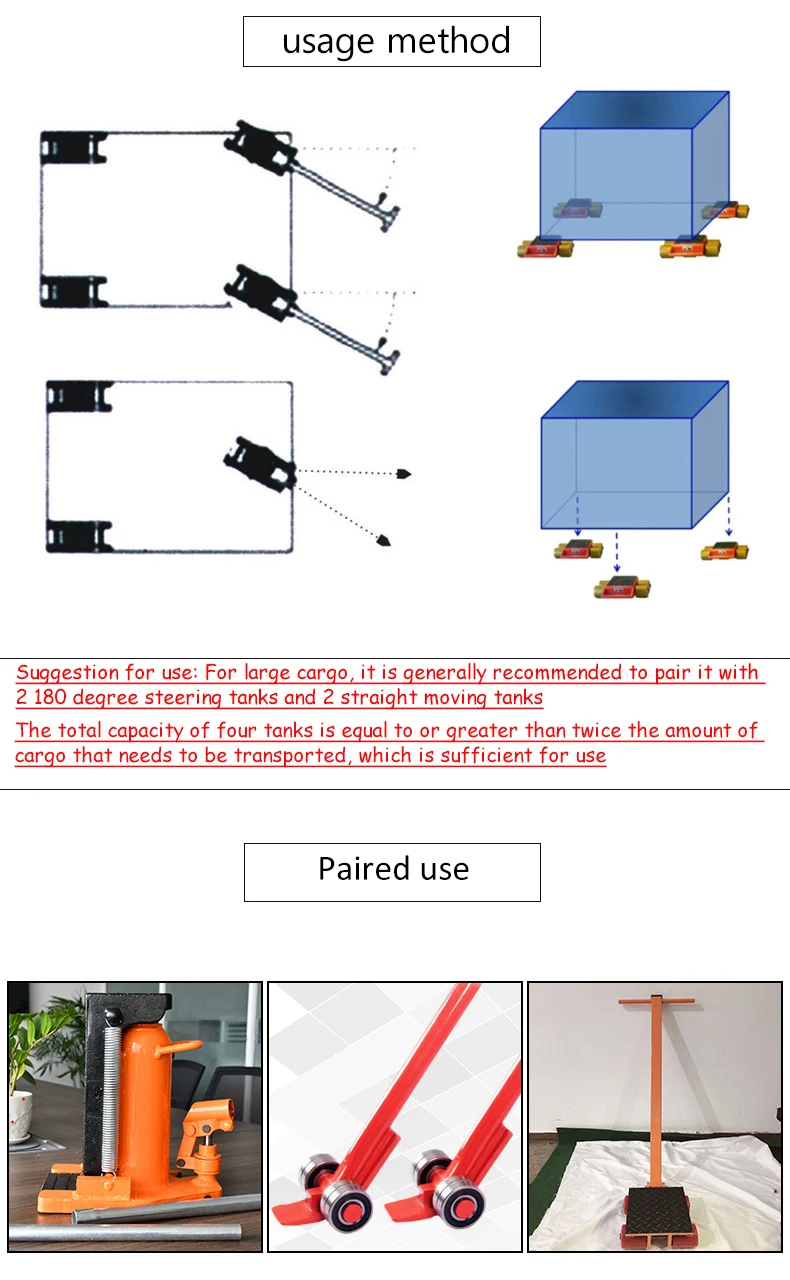 usage method

Suggestion for use: For large cargo, it is generally recommended to pair it with 2 180 degree steering tanks and 2 straight moving tanks

The total capacity of four tanks is equal to or greater than twice the amount of cargo that needs to be transported, which is sufficient for use

Paired use