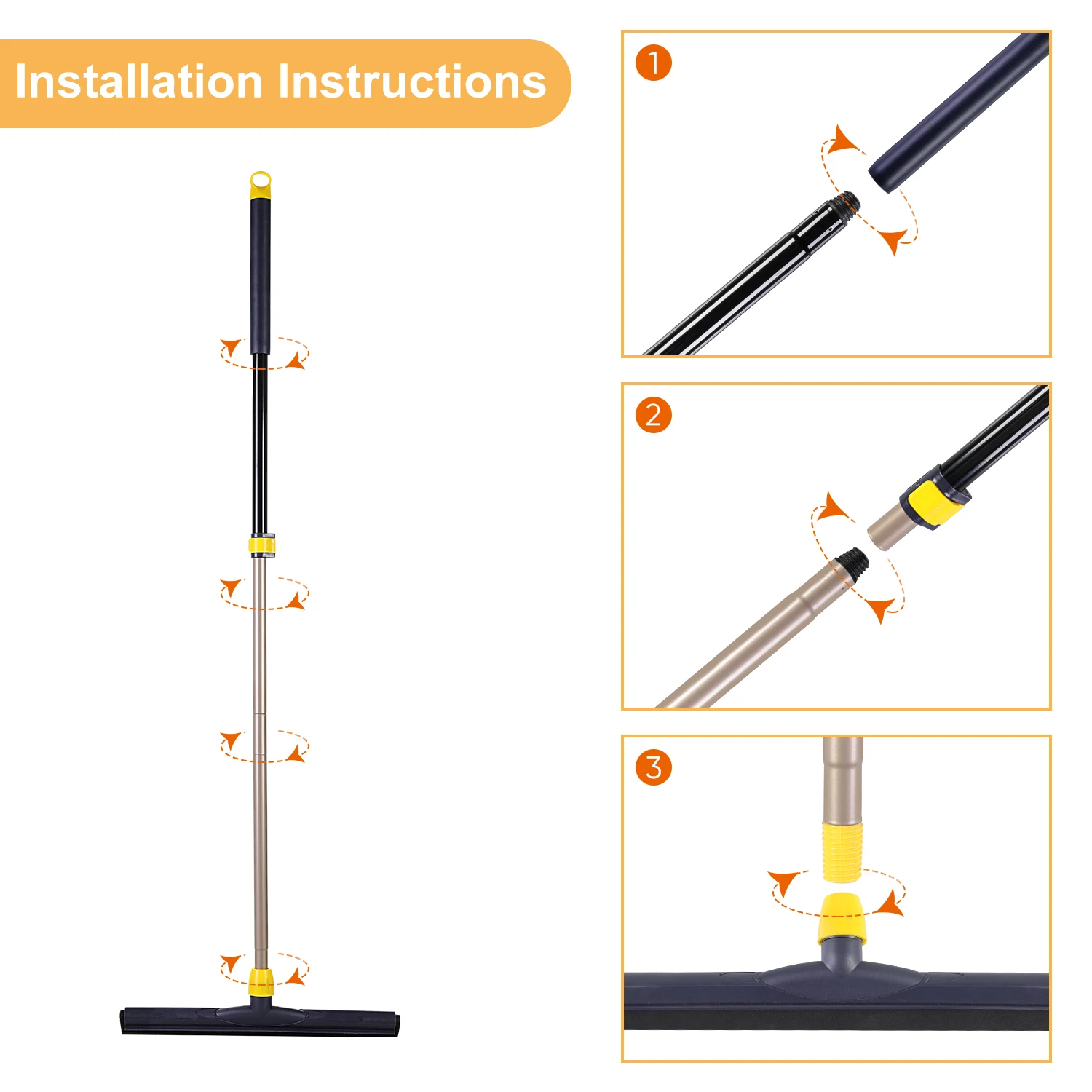 Installation Instructions

1

2

3