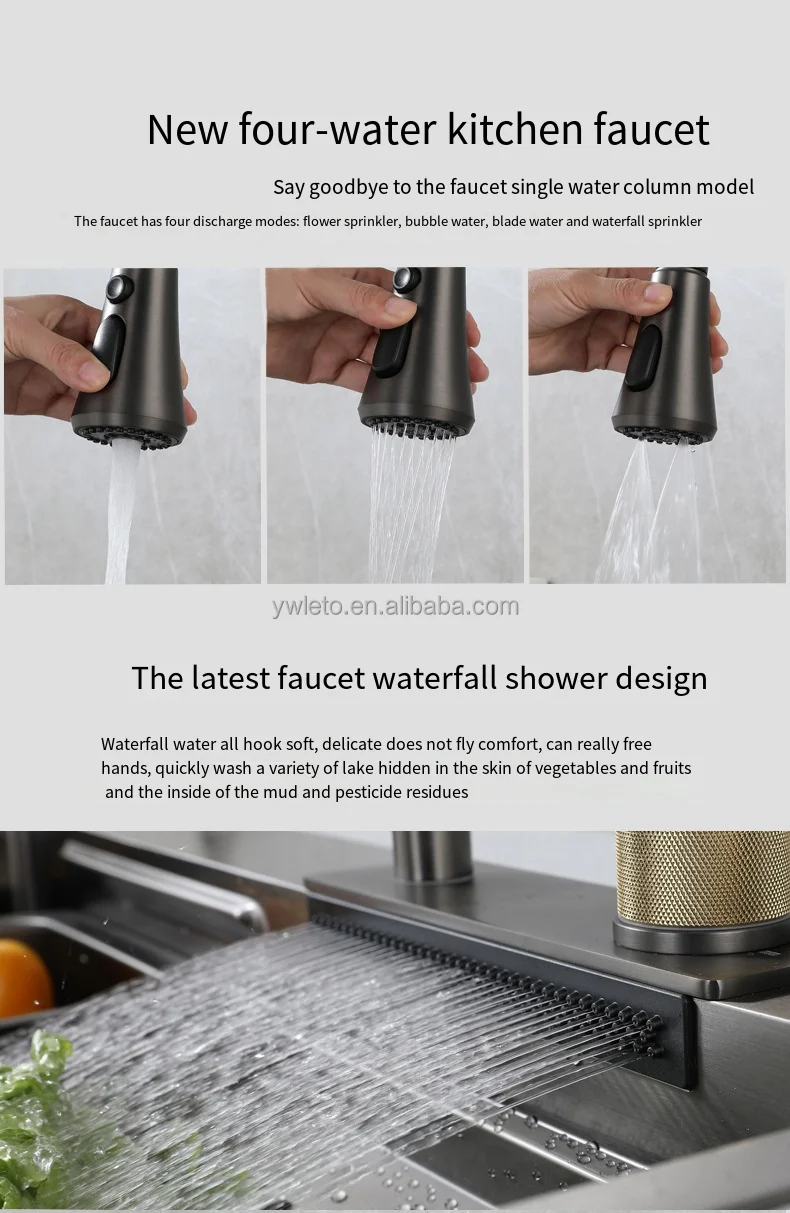 New four-water kitchen faucet

Say goodbye to the faucet single water column model

The faucet has four discharge modes: flower sprinkler, bubble water, blade water and waterfall sprinkler

ywleto.en.alibaba.com

The latest faucet waterfall shower design

Waterfall water all hook soft, delicate does not fly comfort, can really free hands, quickly wash a variety of lake hidden in the skin of vegetables and fruits and the inside of the mud and pesticide residues