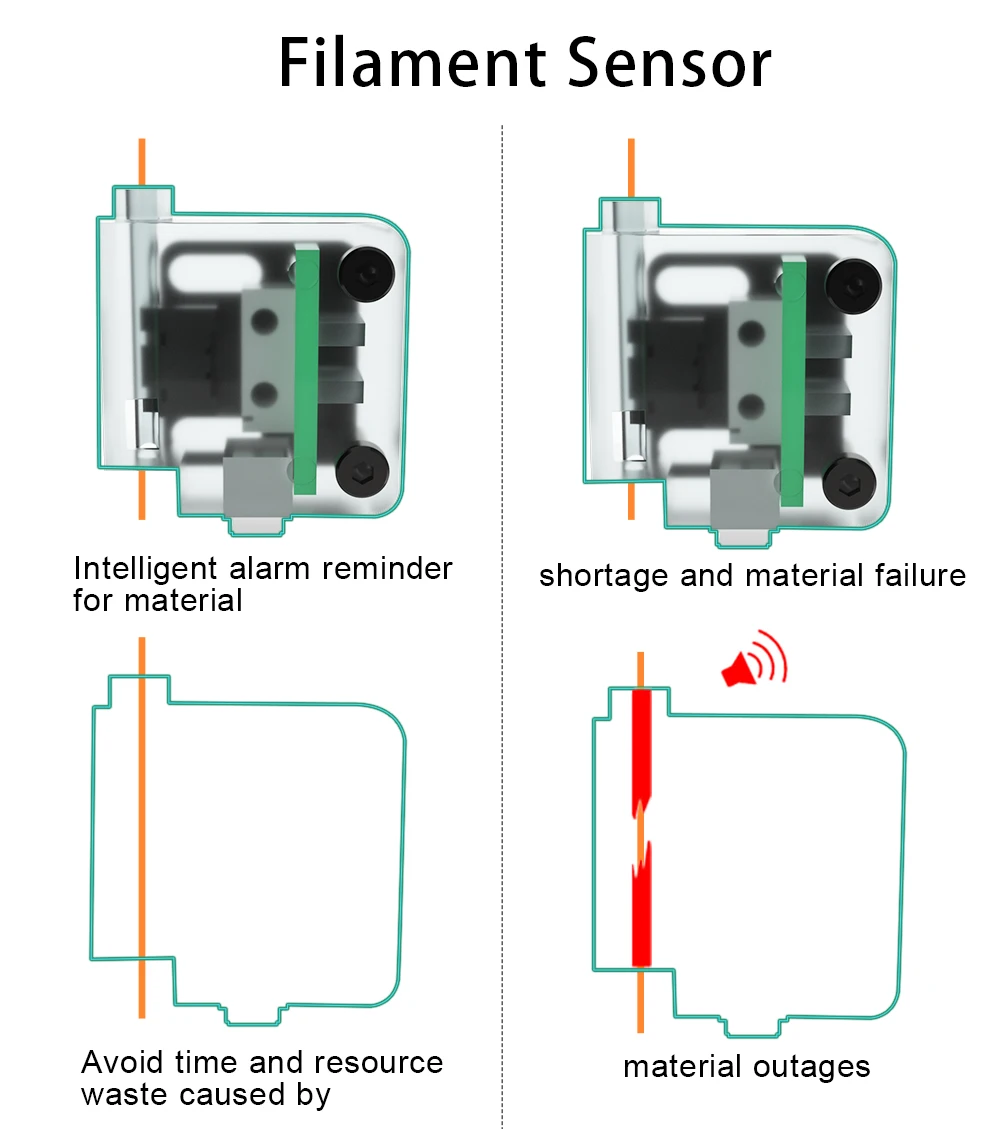 Filament Sensor

Intelligent alarm reminder for material

shortage and material failure

Avoid time and resource waste caused by

material outages