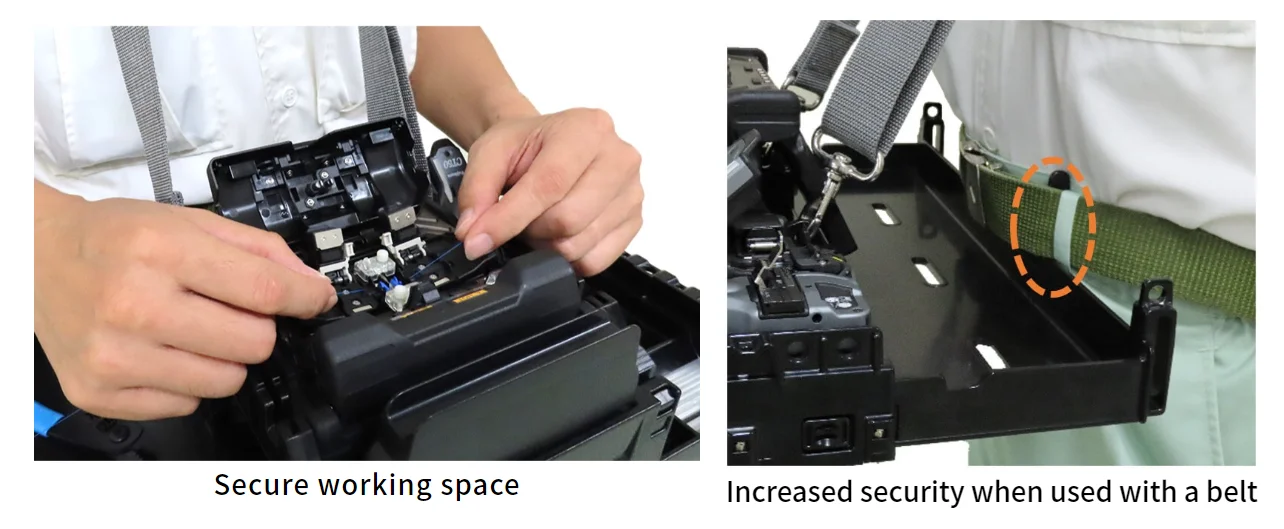 Secure working space

Increased security when used with a belt