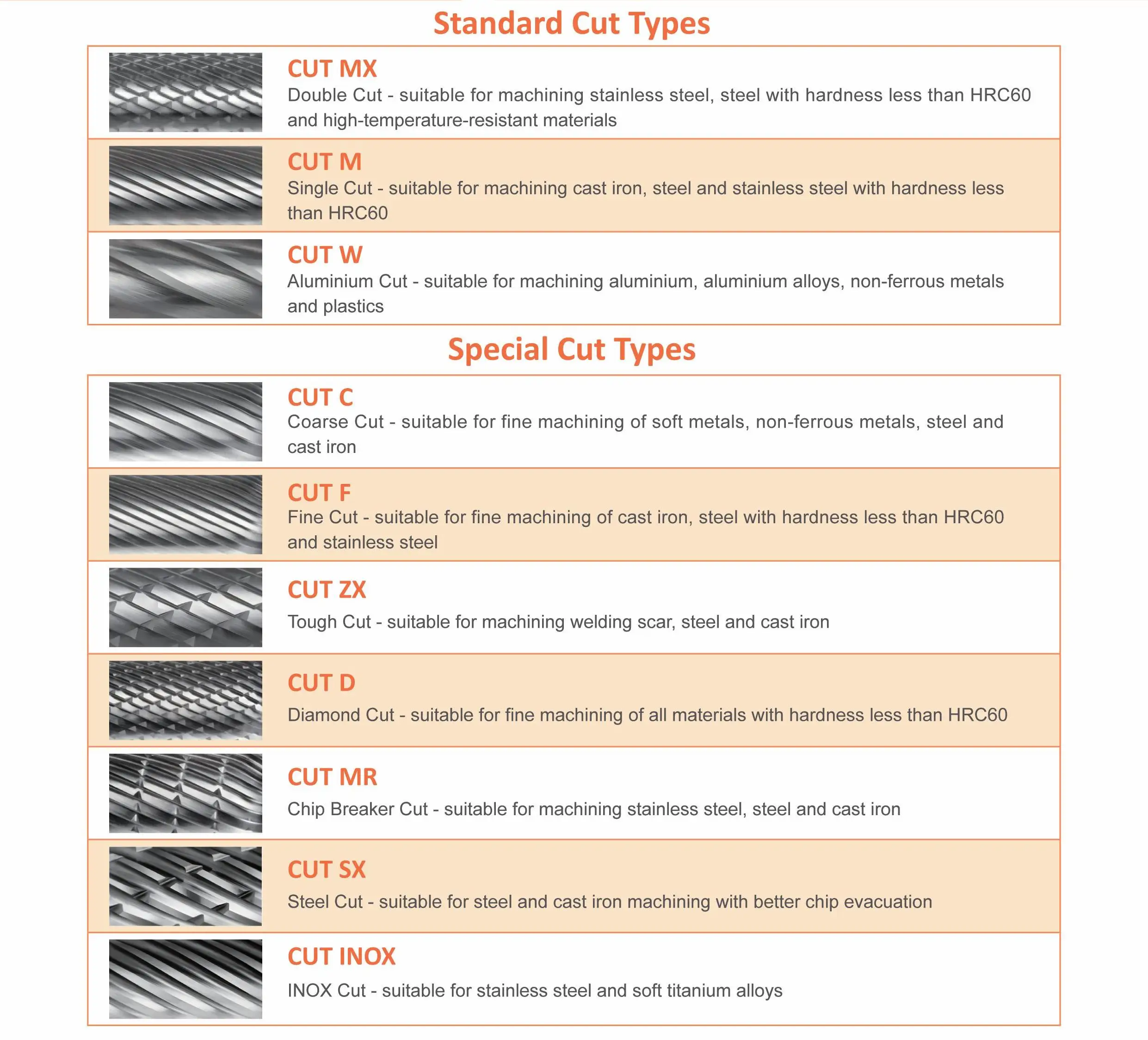 Standard Cut Types

CUT MX
Double Cut - suitable for machining stainless steel, steel with hardness less than HRC60 and high-temperature-resistant materials

CUT M
Single Cut - suitable for machining cast iron, steel and stainless steel with hardness less than HRC60

CUT W
Aluminium Cut - suitable for machining aluminium, aluminium alloys, non-ferrous metals and plastics

Special Cut Types

CUT C
Coarse Cut - suitable for fine machining of soft metals, non-ferrous metals, steel and cast iron

CUT F
Fine Cut - suitable for fine machining of cast iron, steel with hardness less than HRC60 and stainless steel

CUT ZX
Tough Cut - suitable for machining welding scar, steel and cast iron

CUT D
Diamond Cut - suitable for fine machining of all materials with hardness less than HRC60

CUT MR
Chip Breaker Cut - suitable for machining stainless steel, steel and cast iron

CUT SX
Steel Cut - suitable for steel and cast iron machining with better chip evacuation

CUT INOX
INOX Cut - suitable for stainless steel and soft titanium alloys