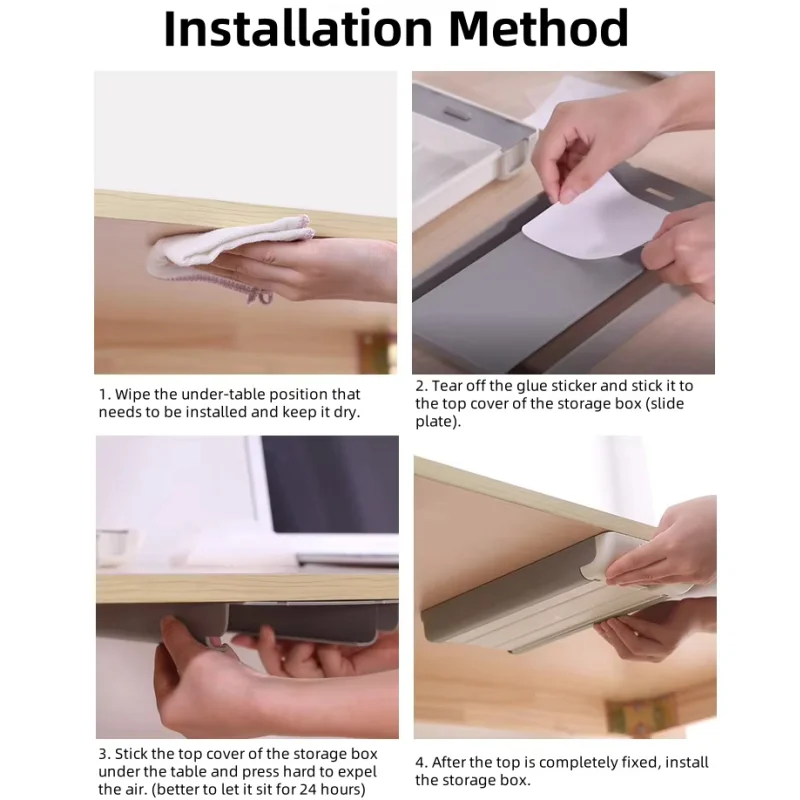 Installation Method

1. Wipe the under-table position that needs to be installed and keep it dry.

2. Tear off the glue sticker and stick it to the top cover of the storage box (slide plate).

3. Stick the top cover of the storage box under the table and press hard to expel the air. (better to let it sit for 24 hours)

4. After the top is completely fixed, install the storage box.