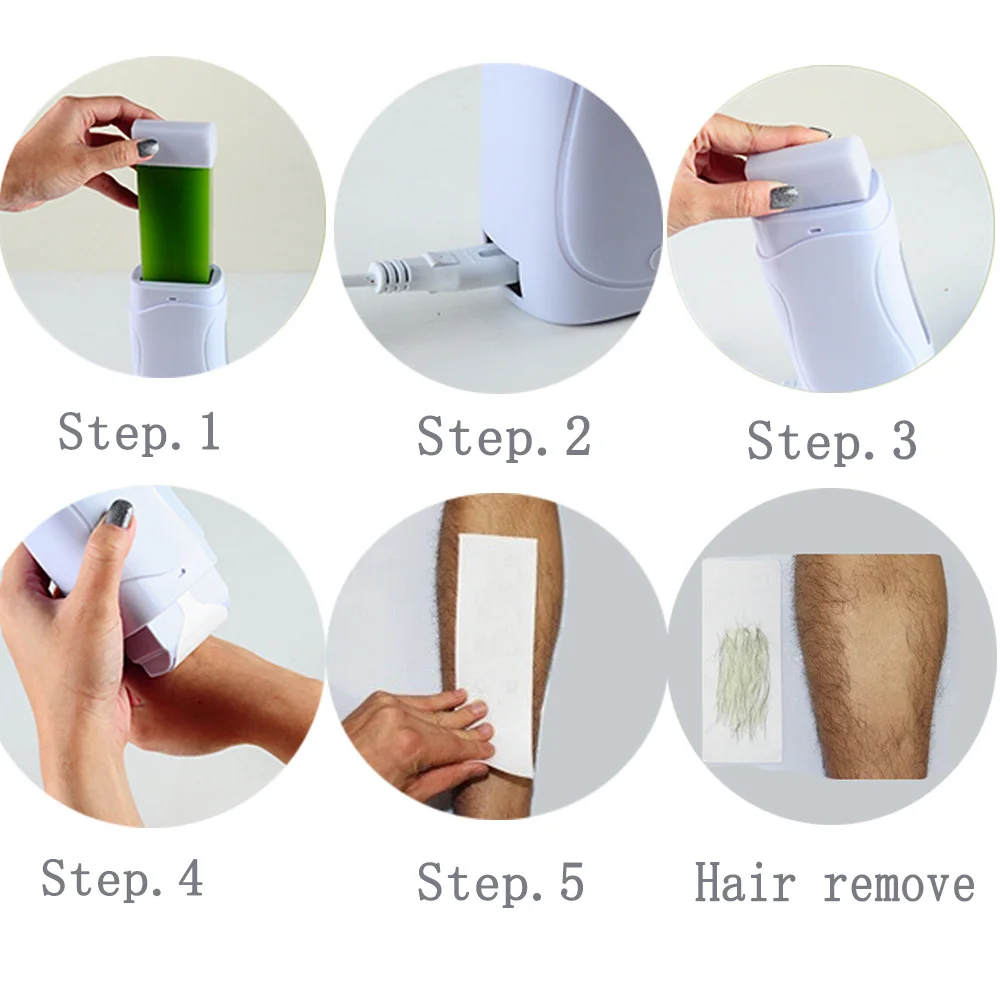 Step. 1

Step. 2

Step. 3

Step. 4

Step. 5

Hair remove