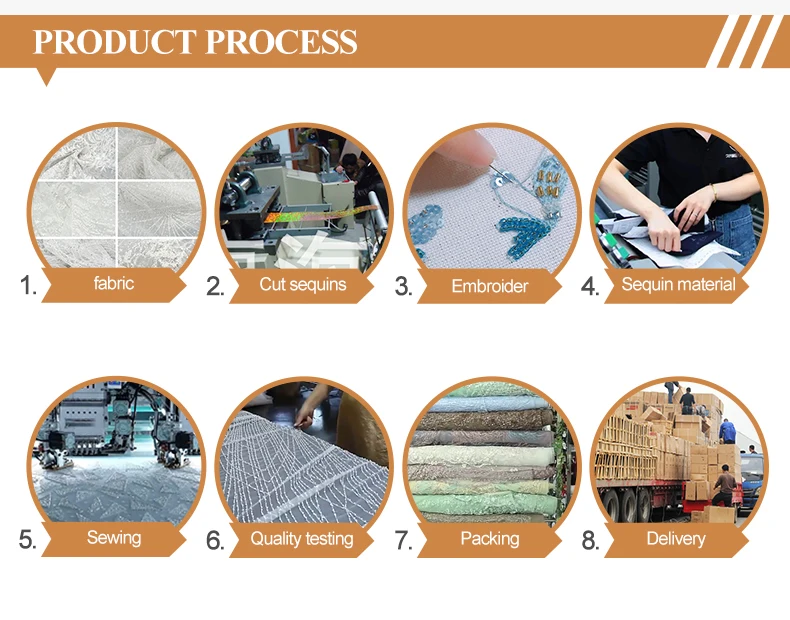 PRODUCT PROCESS

1. fabric

2. Cut sequins

3. Embroider

4. Sequin material

5. Sewing

6. Quality testing

7. Packing

8. Delivery