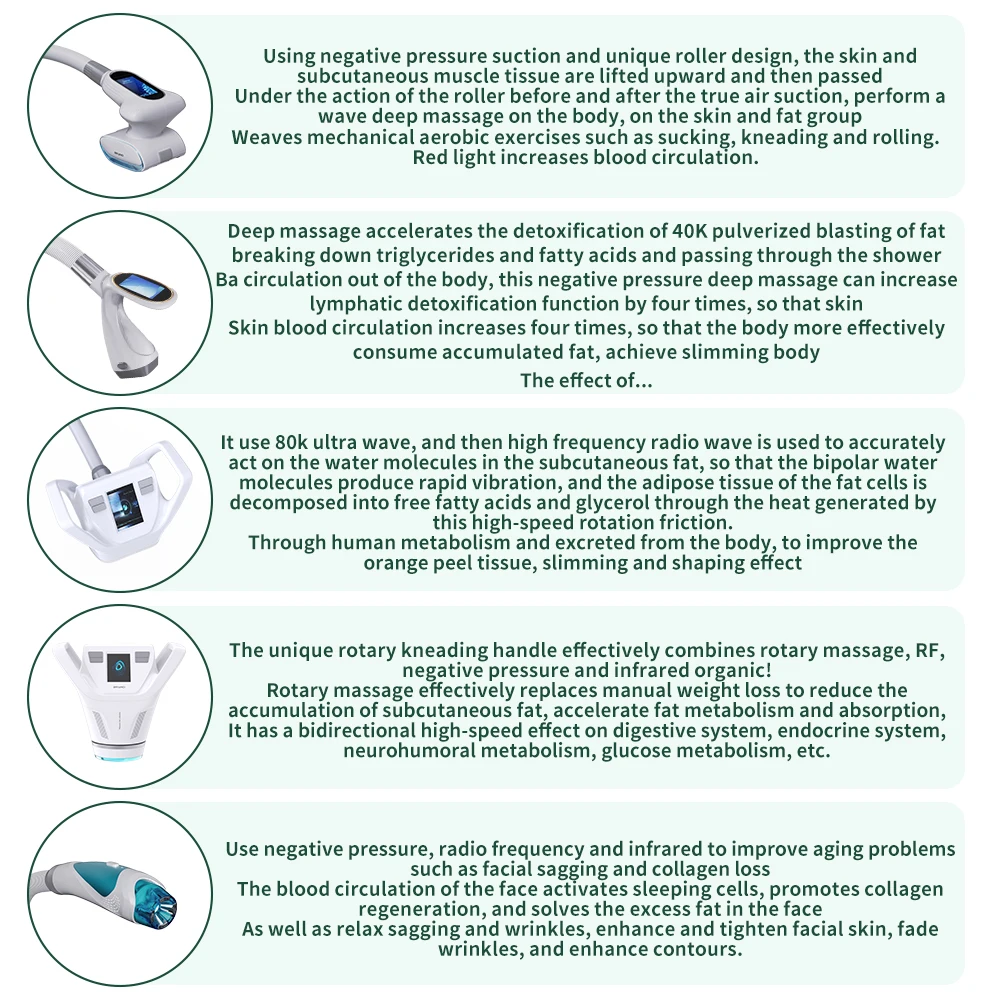 Using negative pressure suction and unique roller design, the skin and subcutaneous muscle tissue are lifted upward and then passed
Under the action of the roller before and after the true air suction, perform a wave deep massage on the body, on the skin and fat group
Weaves mechanical aerobic exercises such as sucking, kneading and rolling.
Red light increases blood circulation.

Deep massage accelerates the detoxification of 40K pulverized blasting of fat breaking down triglycerides and fatty acids and passing through the shower
Ba circulation out of the body, this negative pressure deep massage can increase lymphatic detoxification function by four times, so that skin
Skin blood circulation increases four times, so that the body more effectively consume accumulated fat, achieve slimming body
The effect of...

It use 80k ultra wave, and then high frequency radio wave is used to accurately act on the water molecules in the subcutaneous fat, so that the bipolar water molecules produce rapid vibration, and the adipose tissue of the fat cells is decomposed into free fatty acids and glycerol through the heat generated by this high-speed rotation friction.
Through human metabolism and excreted from the body, to improve the orange peel tissue, slimming and shaping effect

The unique rotary kneading handle effectively combines rotary massage, RF, negative pressure and infrared organic!
Rotary massage effectively replaces manual weight loss to reduce the accumulation of subcutaneous fat, accelerate fat metabolism and absorption,
It has a bidirectional high-speed effect on digestive system, endocrine system, neurohumoral metabolism, glucose metabolism, etc.

Use negative pressure, radio frequency and infrared to improve aging problems such as facial sagging and collagen loss
The blood circulation of the face activates sleeping cells, promotes collagen regeneration, and solves the excess fat in the face
As well as relax sagging and wrinkles, enhance and tighten facial skin, fade wrinkles, and enhance contours.