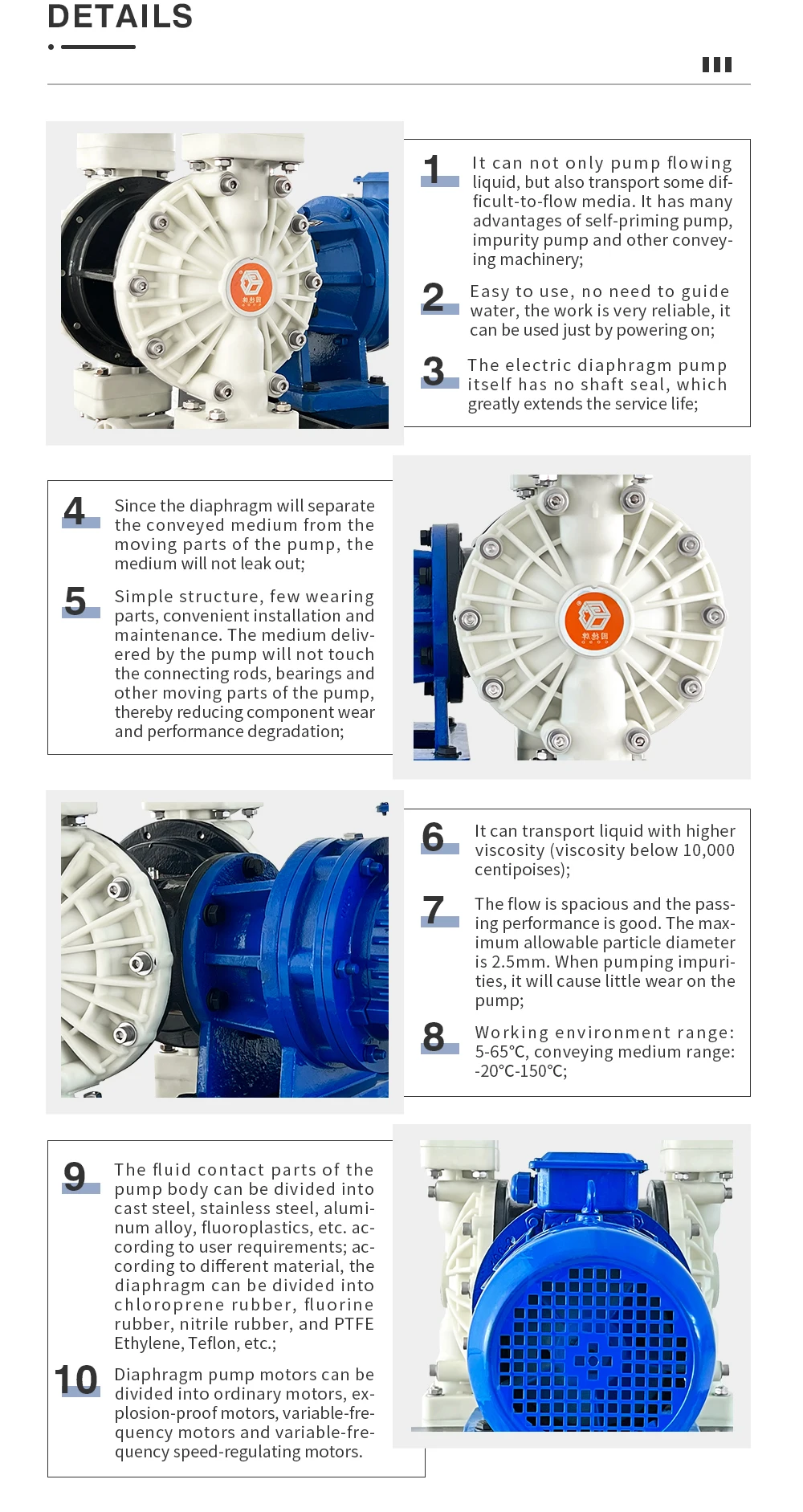 DETAILS

1 It can not only pump flowing liquid, but also transport some difficult-to-flow media. It has many advantages of self-priming pump, impurity pump and other conveying machinery;

2 Easy to use, no need to guide water, the work is very reliable, it can be used just by powering on;

3 The electric diaphragm pump itself has no shaft seal, which greatly extends the service life;

4 Since the diaphragm will separate the conveyed medium from the moving parts of the pump, the medium will not leak out;

5 Simple structure, few wearing parts, convenient installation and maintenance. The medium delivered by the pump will not touch the connecting rods, bearings and other moving parts of the pump, thereby reducing component wear and performance degradation;

6 It can transport liquid with higher viscosity (viscosity below 10,000 centipoises);

7 The flow is spacious and the passing performance is good. The maximum allowable particle diameter is 2.5mm. When pumping impurities, it will cause little wear on the pump;

8 Working environment range: 5-65℃, conveying medium range: -20℃-150℃;

9 The fluid contact parts of the pump body can be divided into cast steel, stainless steel, aluminum alloy, fluoroplastics, etc. according to user requirements; according to different material, the diaphragm can be divided into chloroprene rubber, fluorine rubber, nitrile rubber, and PTFE Ethylene, Teflon, etc.;

10 Diaphragm pump motors can be divided into ordinary motors, explosion-proof motors, variable-frequency motors and variable-frequency speed-regulating motors.