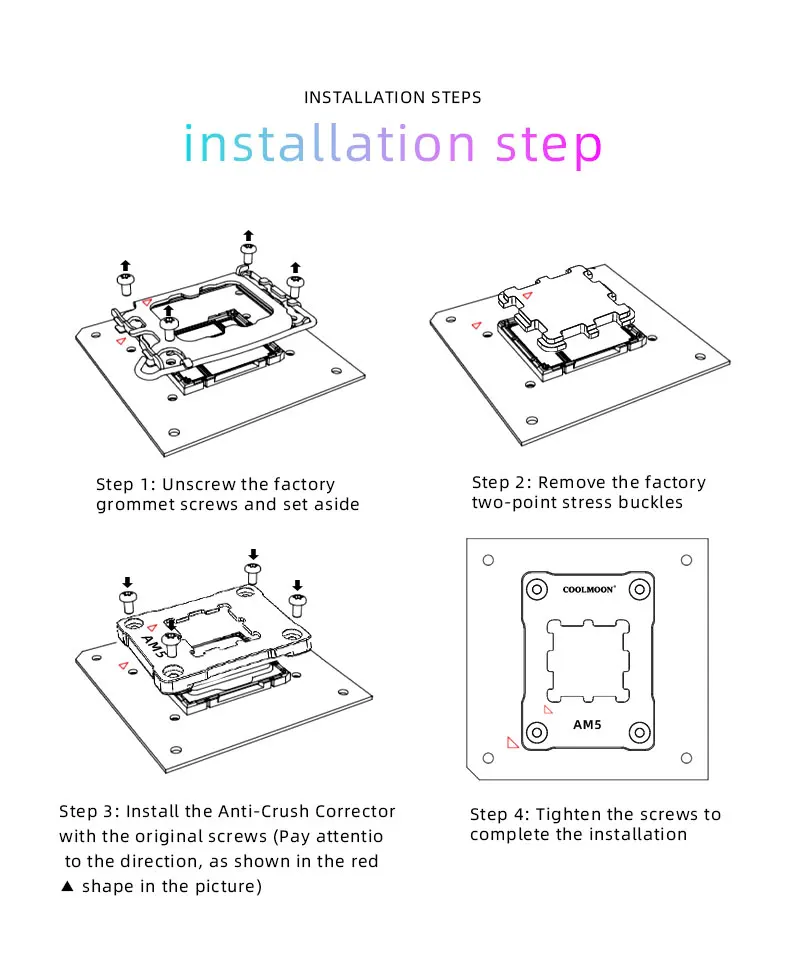 INSTALLATION STEPS

installation step

Step 1: Unscrew the factory grommet screws and set aside

Step 2: Remove the factory two-point stress buckles

AM5

COOLMOON

AM5

Step 3: Install the Anti-Crush Corrector with the original screws (Pay attentio to the direction, as shown in the red ▲ shape in the picture)

Step 4: Tighten the screws to complete the installation