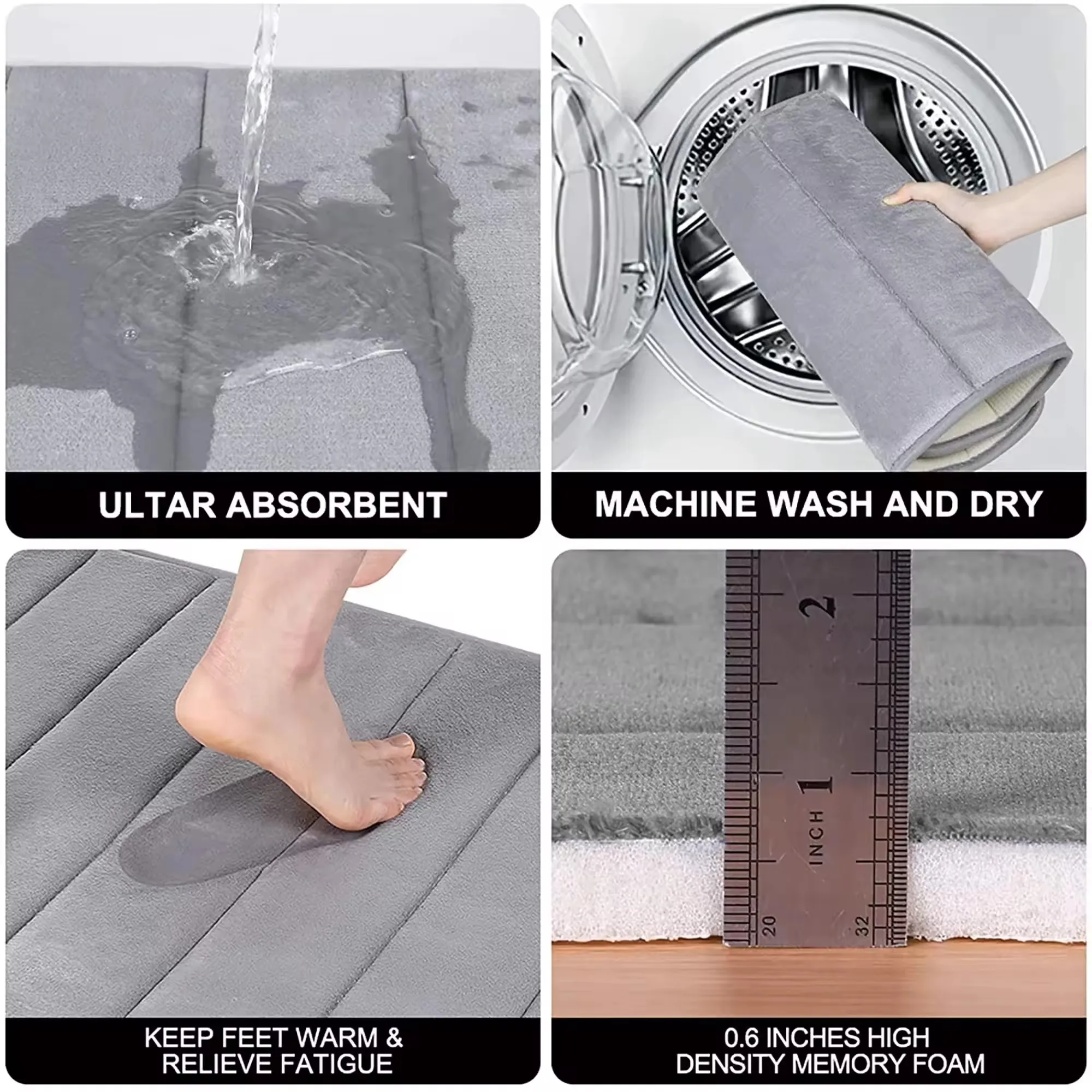 ULTAR ABSORBENT

MACHINE WASH AND DRY

KEEP FEET WARM & RELIEVE FATIGUE

2
1
INCH
20
32

0.6 INCHES HIGH DENSITY MEMORY FOAM