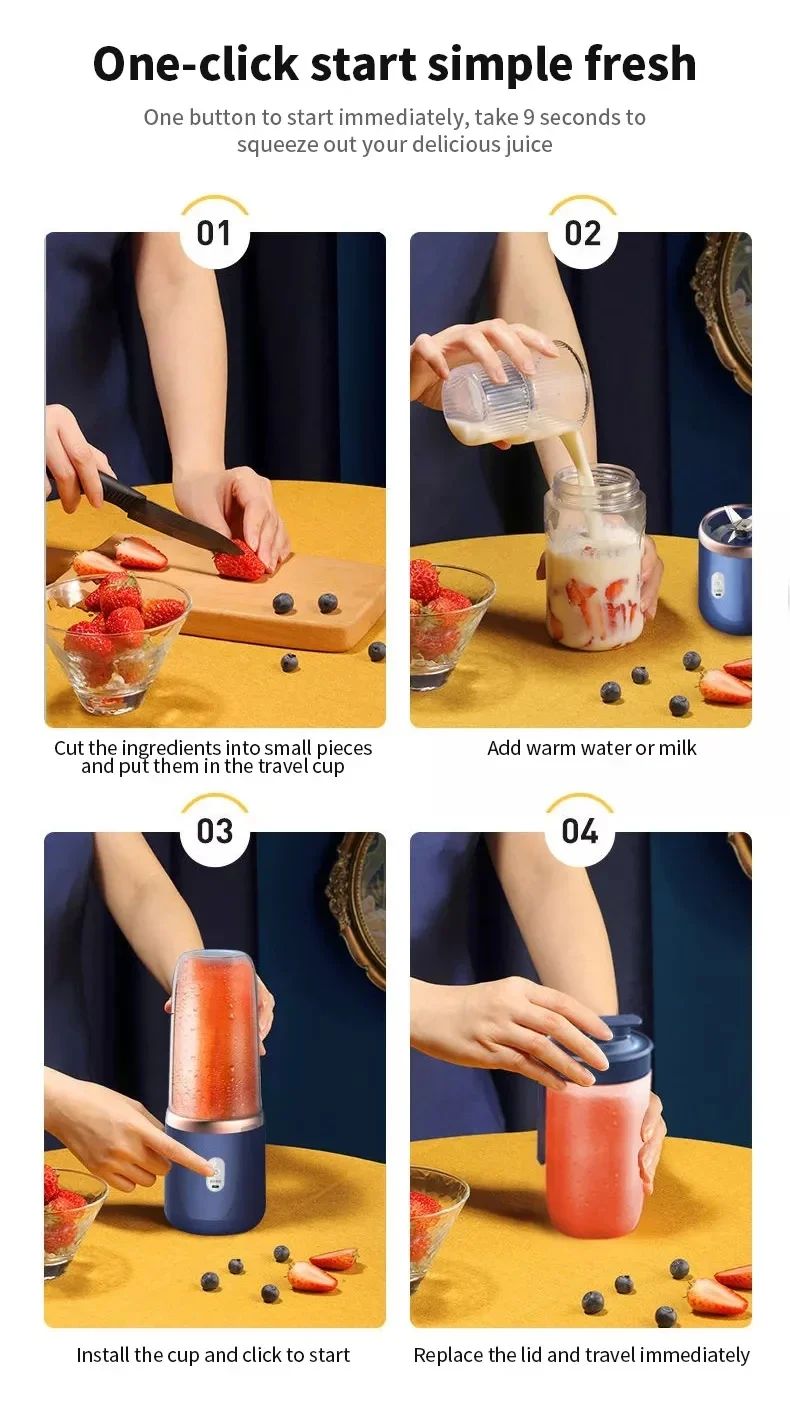 One-click start simple fresh

One button to start immediately, take 9 seconds to squeeze out your delicious juice

01

Cut the ingredients into small pieces and put them in the travel cup

02

Add warm water or milk

03

Install the cup and click to start

04

Replace the lid and travel immediately