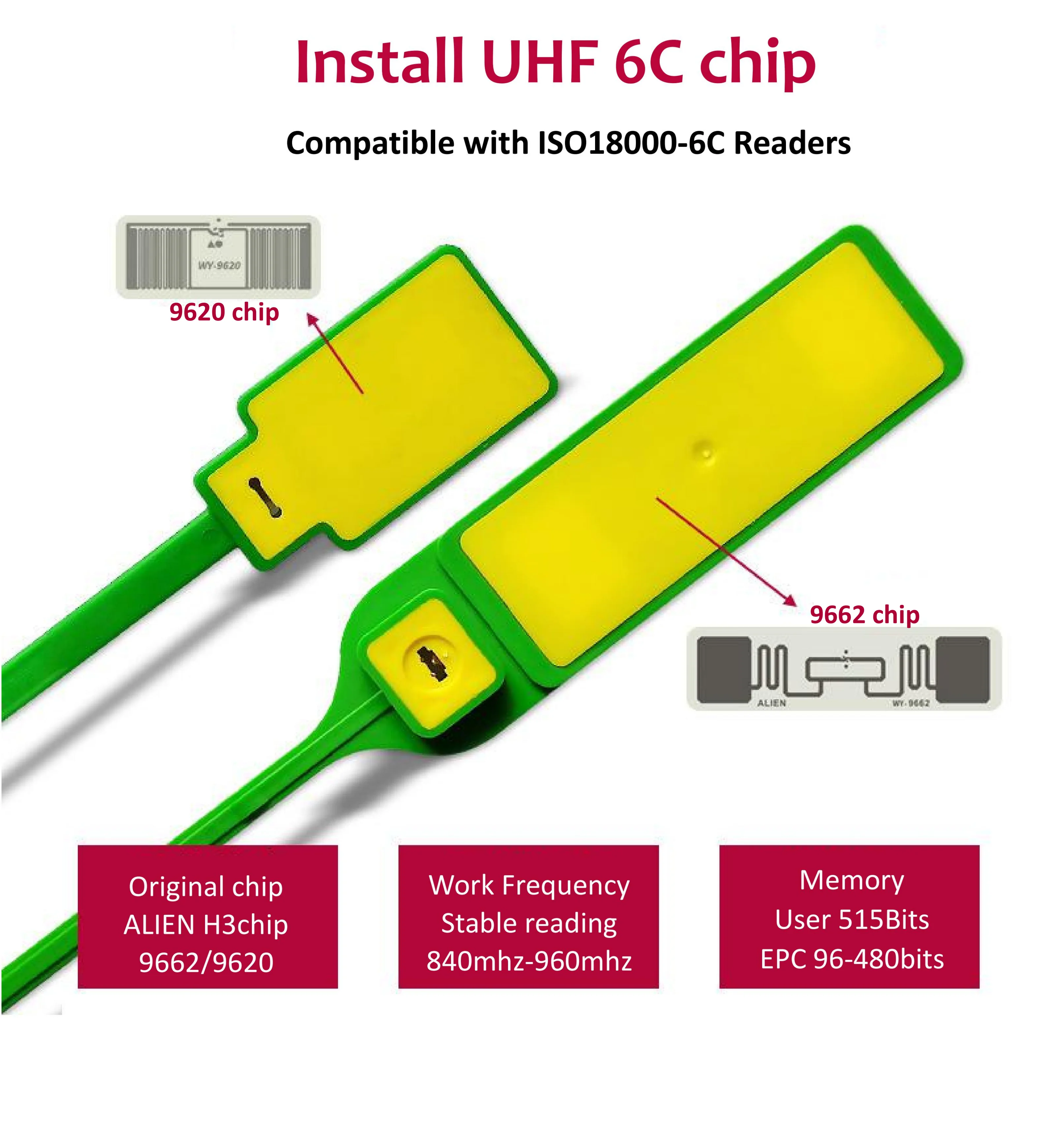 Install UHF 6C chip

Compatible with ISO18000-6C Readers

WY-9620

9620 chip

9662 chip

ALIEN

WY-9662

Original chip
ALIEN H3chip
9662/9620

Work Frequency
Stable reading
840mhz-960mhz

Memory
User 515Bits
EPC 96-480bits