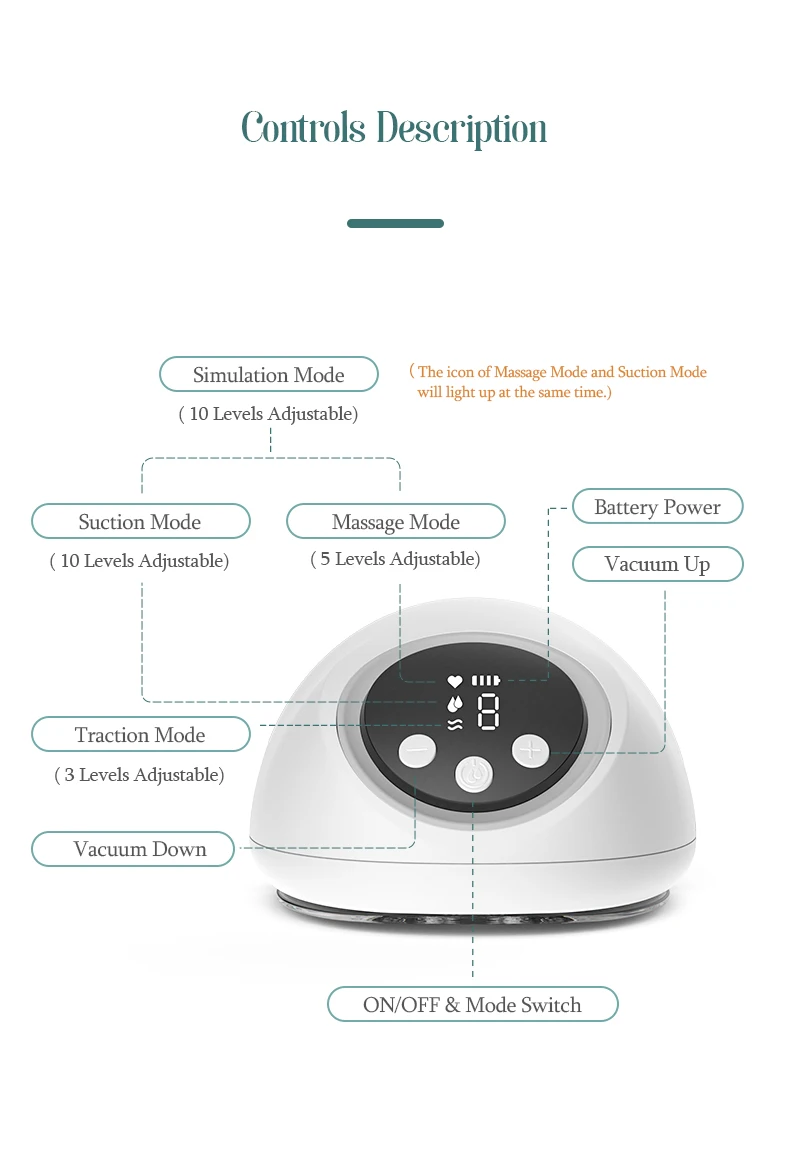 Controls Description

Simulation Mode
( 10 Levels Adjustable)

( The icon of Massage Mode and Suction Mode will light up at the same time.)

Suction Mode
( 10 Levels Adjustable)

Massage Mode
( 5 Levels Adjustable)

Battery Power

Vacuum Up

Traction Mode
( 3 Levels Adjustable)

Vacuum Down

8

ON/OFF & Mode Switch