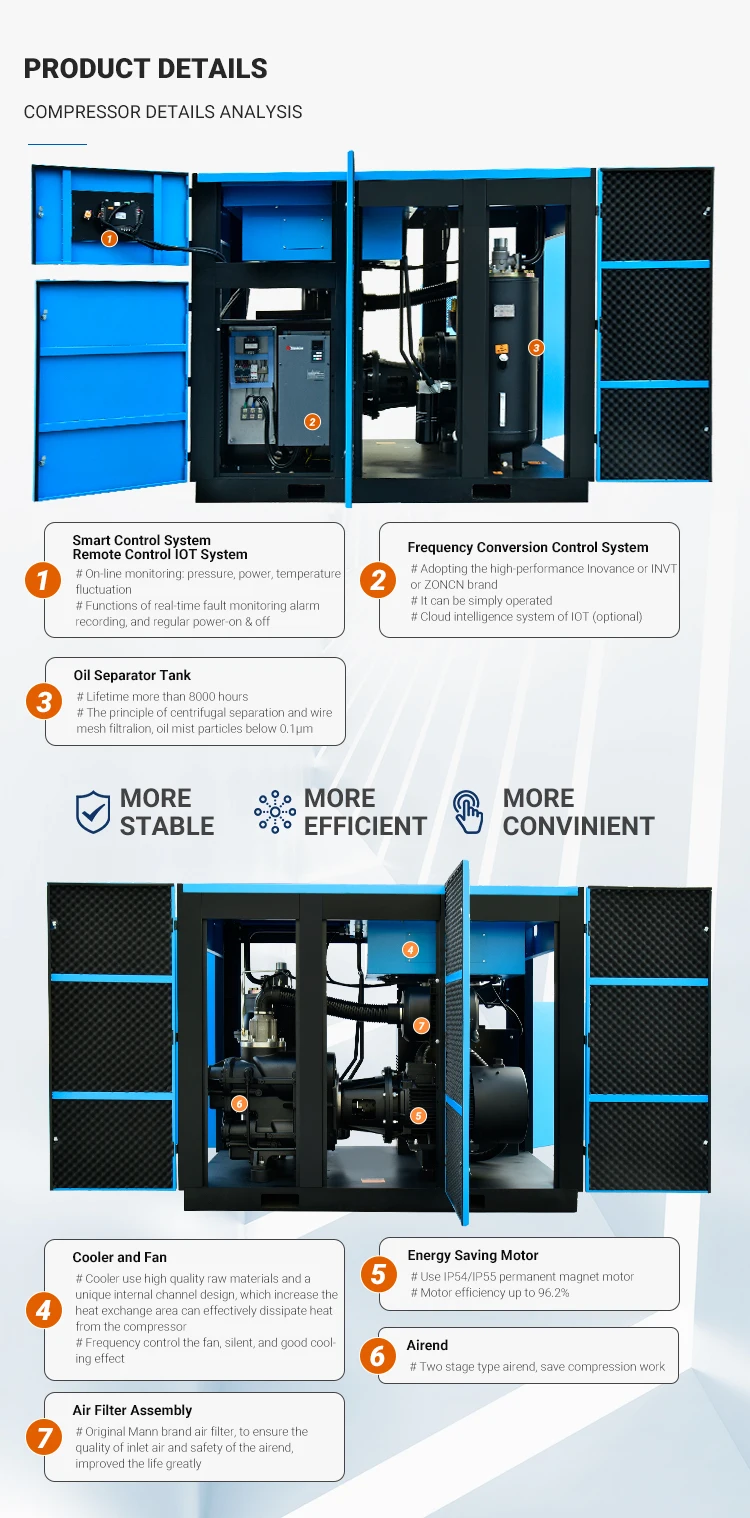 PRODUCT DETAILS

COMPRESSOR DETAILS ANALYSIS

1

2

3

1
Smart Control System
Remote Control IOT System
# On-line monitoring: pressure, power, temperature fluctuation
# Functions of real-time fault monitoring alarm recording, and regular power-on & off

2
Frequency Conversion Control System
# Adopting the high-performance Inovance or INVT or ZONCN brand
# It can be simply operated
# Cloud intelligence system of IOT (optional)

3
Oil Separator Tank
# Lifetime more than 8000 hours
# The principle of centrifugal separation and wire mesh filtralion, oil mist particles below 0.1μm

MORE STABLE

MORE EFFICIENT

MORE CONVINIENT

4

7

6

5

4
Cooler and Fan
# Cooler use high quality raw materials and a unique internal channel design, which increase the heat exchange area can effectively dissipate heat from the compressor
# Frequency control the fan, silent, and good cooling effect

5
Energy Saving Motor
# Use IP54/IP55 permanent magnet motor
# Motor efficiency up to 96.2%

6
Airend
# Two stage type airend, save compression work

7
Air Filter Assembly
# Original Mann brand air filter, to ensure the quality of inlet air and safety of the airend, improved the life greatly