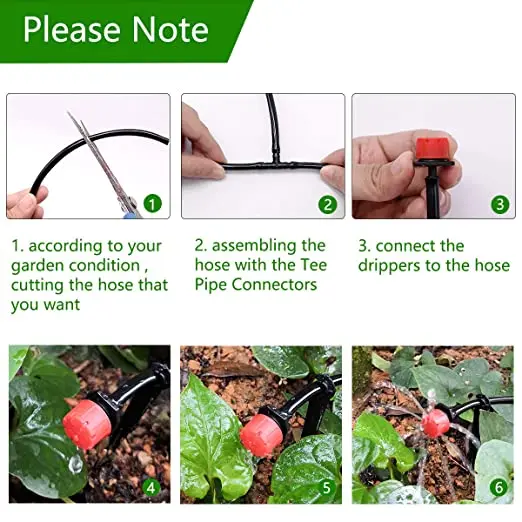 Please Note

1

2

3

1. according to your garden condition , cutting the hose that you want

2. assembling the hose with the Tee Pipe Connectors

3. connect the drippers to the hose

4

5

6