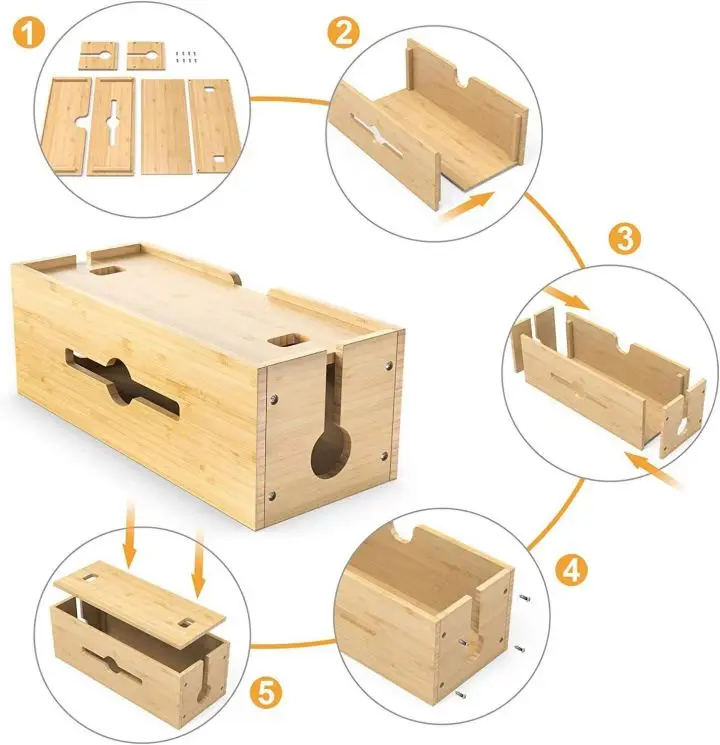 1

2

3

4

5